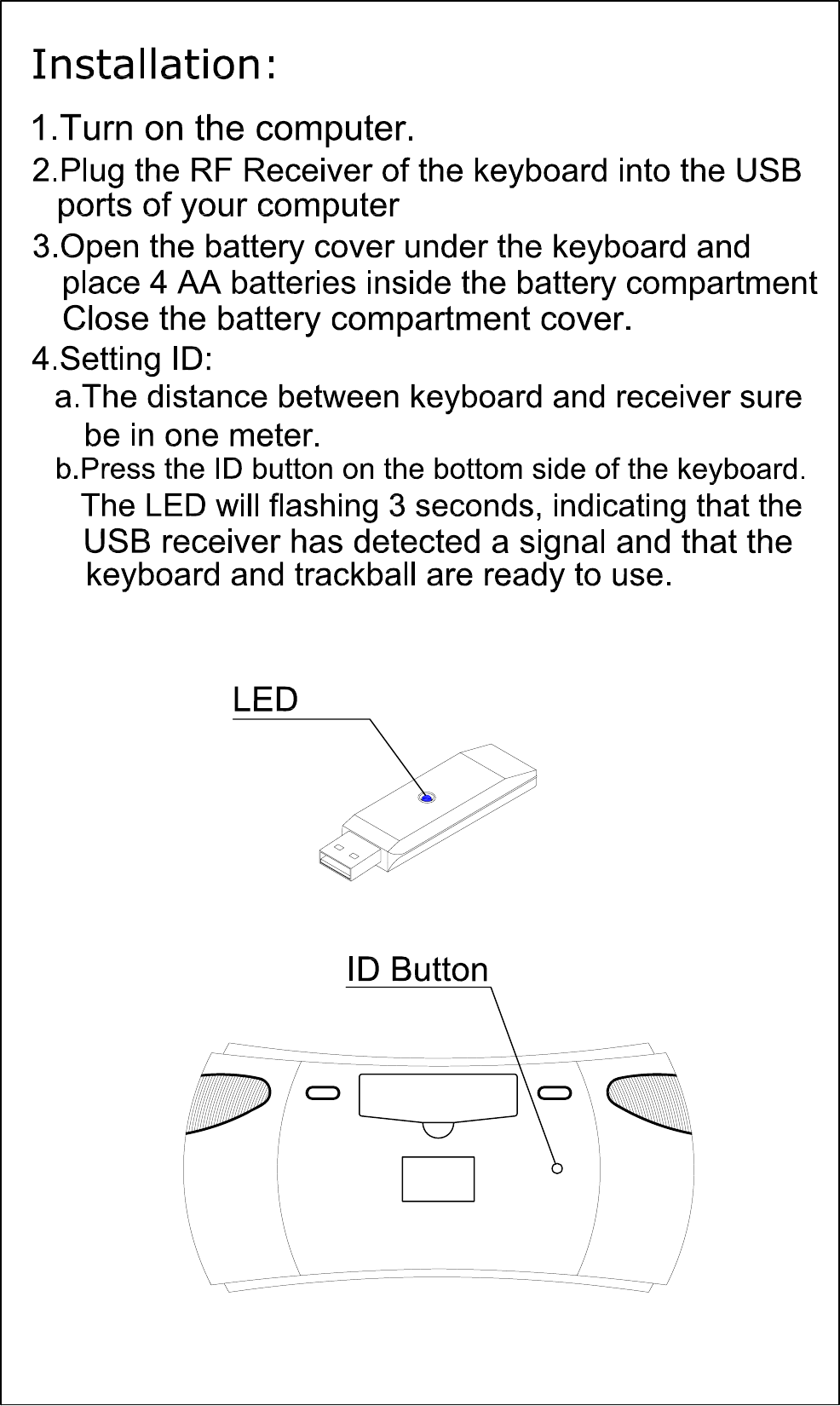 Installation:

1.Turn on the computer.

2.Plug the RF Receiver of the keyboard into the USB ports of your computer

3.Open the battery cover under the keyboard and place 4 AA batteries inside the battery compartment Close the battery compartment cover.

4.Setting ID:

a.The distance between keyboard and receiver sure be in one meter.

b.Press the ID button on the bottom side of the keyboard. The LED will flashing 3 seconds, indicating that the USB receiver has detected a signal and that the keyboard and trackball are ready to use.

LED

ID Button