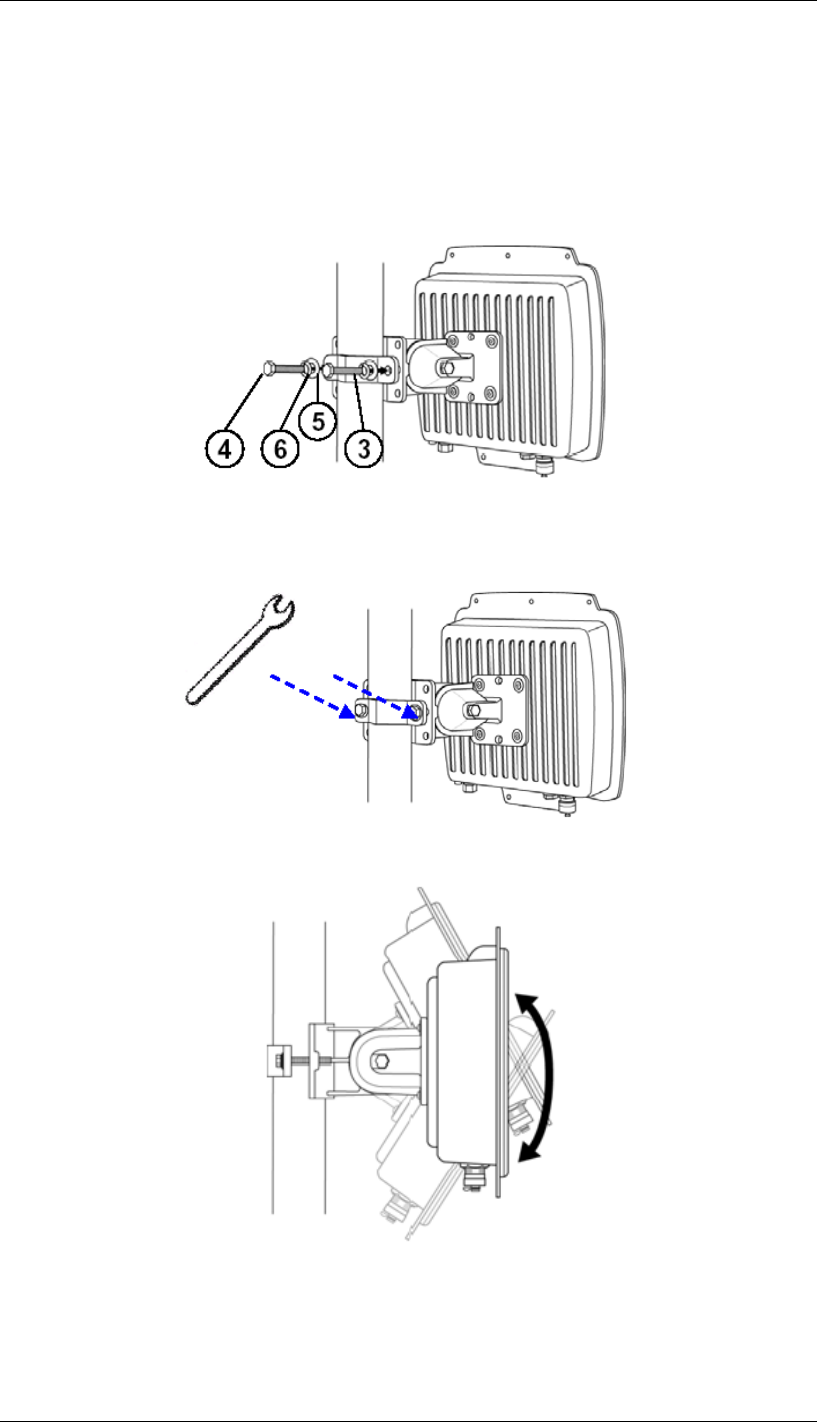 4
6
5
3