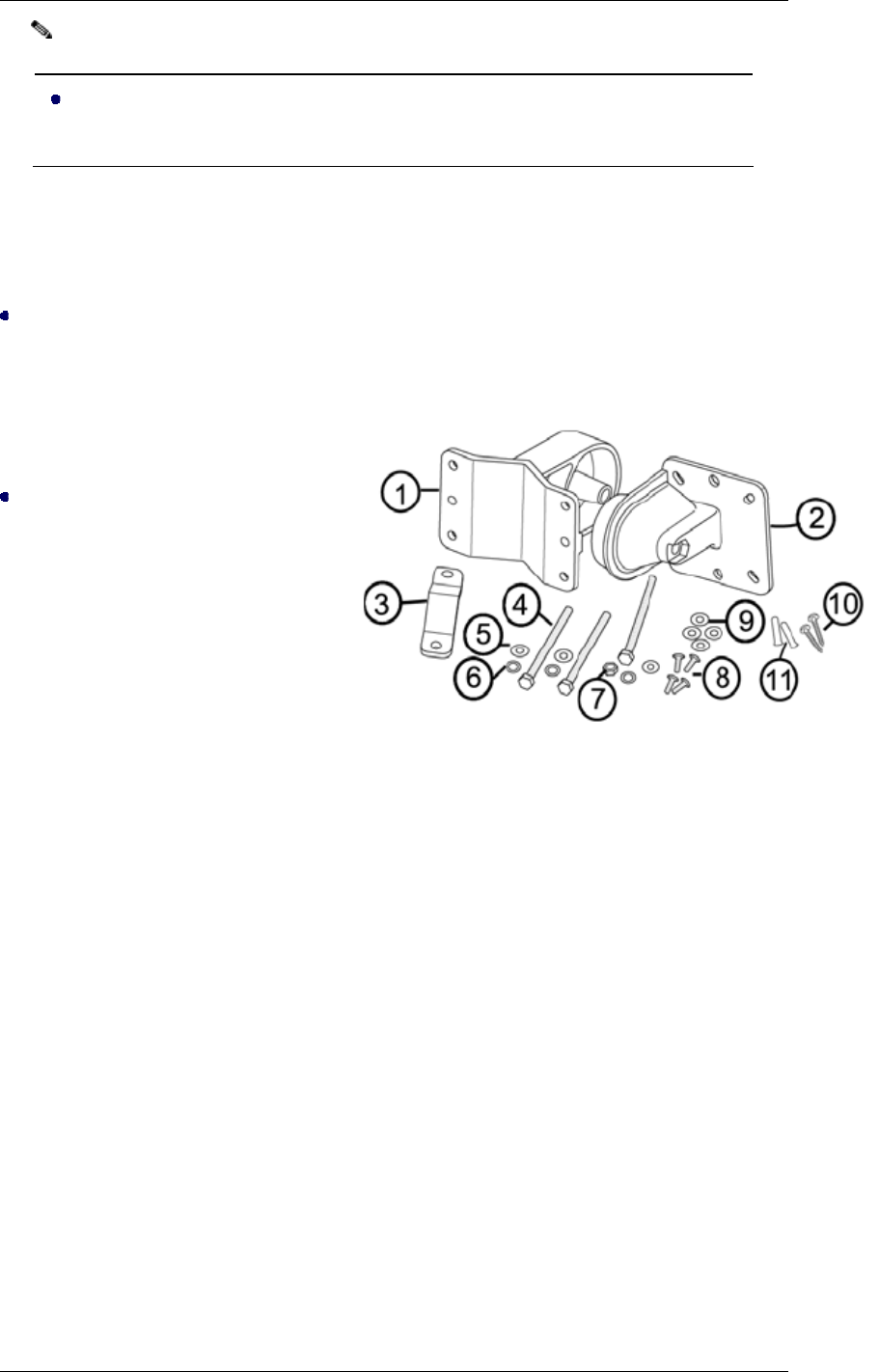 1
2
3
4
5
6
7
8
9
10
11