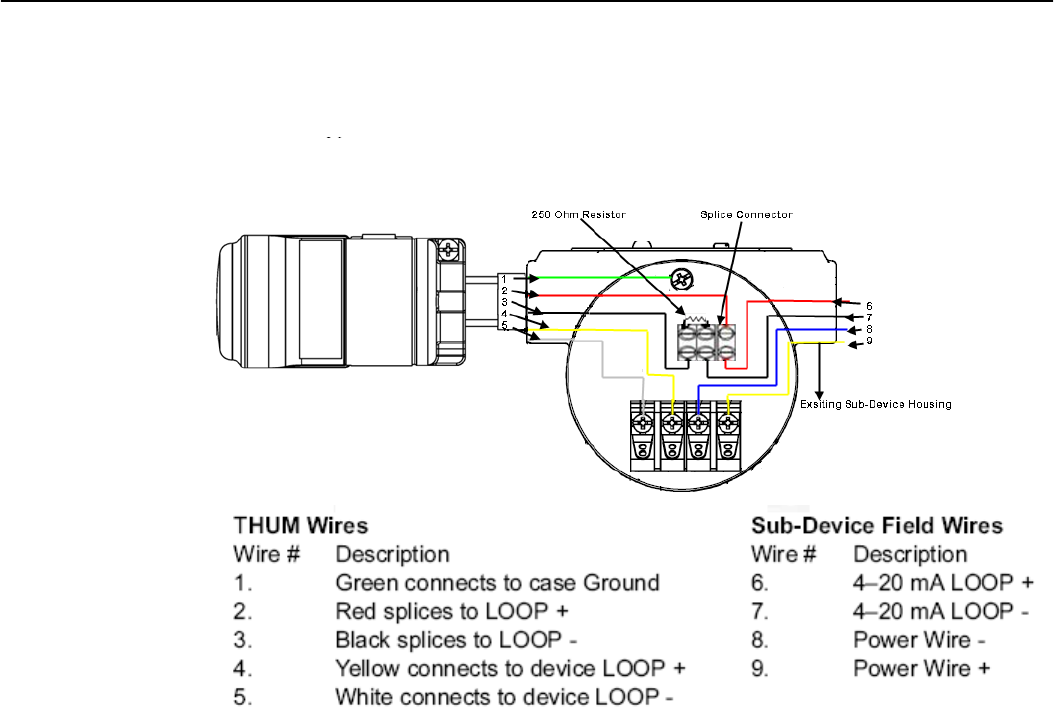 250 Ohm Resistor

Splice Connector

1
2
3
4
5

6
7
8
9

Exsiting Sub-Device Housing

THUM Wires

| Wire # | Description |
|---|---|
| 1. | Green connects to case Ground |
| 2. | Red splices to LOOP + |
| 3. | Black splices to LOOP - |
| 4. | Yellow connects to device LOOP + |
| 5. | White connects to device LOOP - |

Sub-Device Field Wires

| Wire # | Description |
|---|---|
| 6. | 4–20 mA LOOP + |
| 7. | 4–20 mA LOOP - |
| 8. | Power Wire - |
| 9. | Power Wire + |