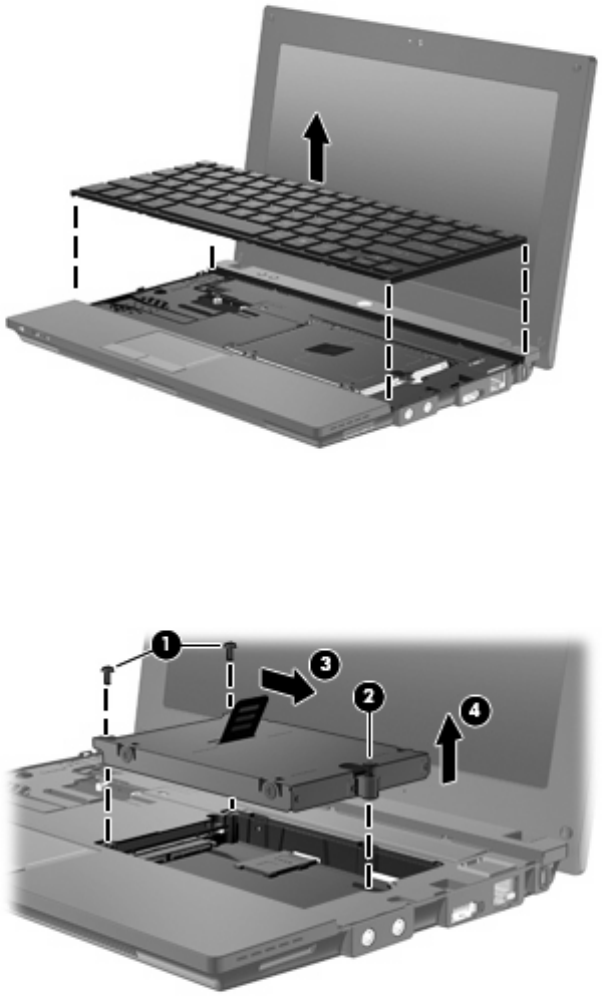 1
3
2
4