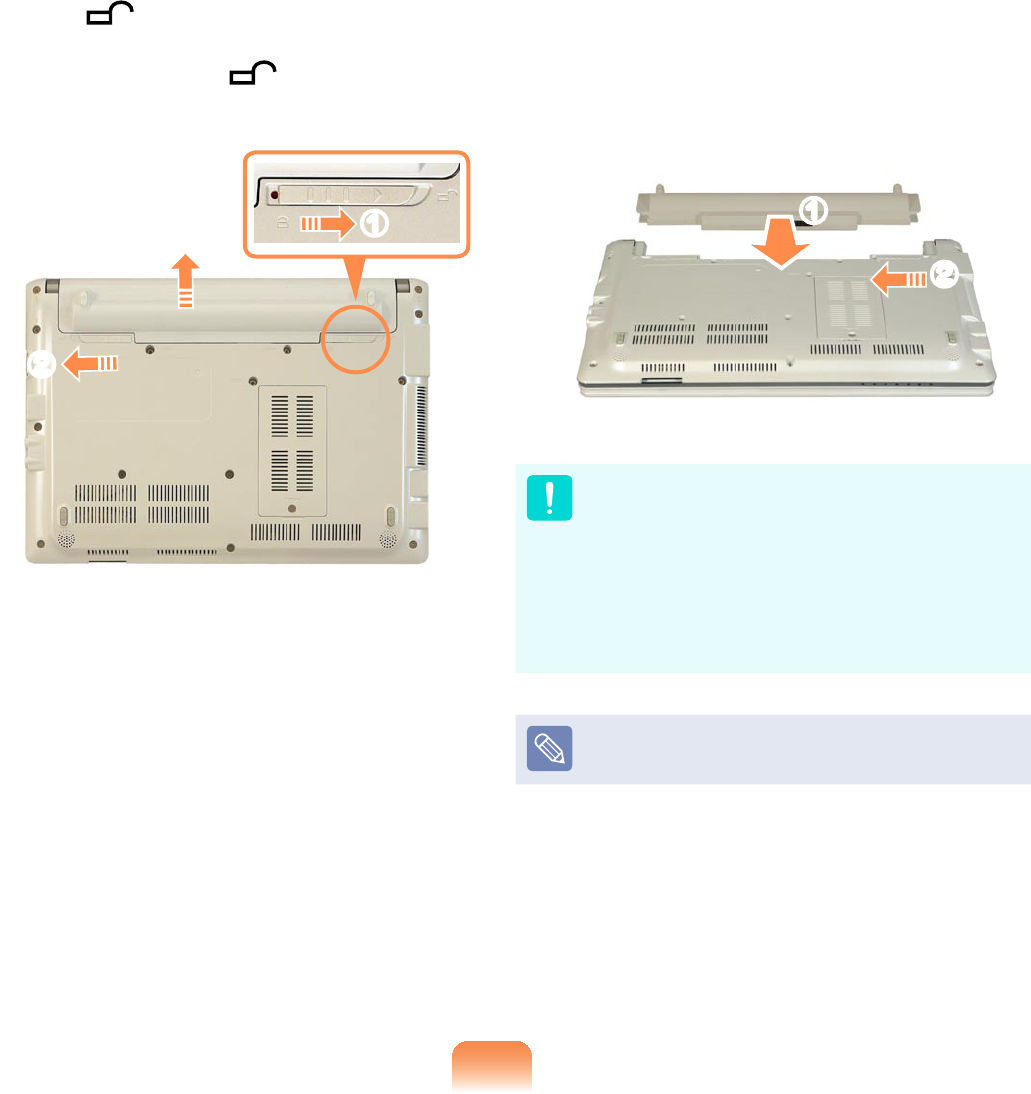 ①
②
①
②