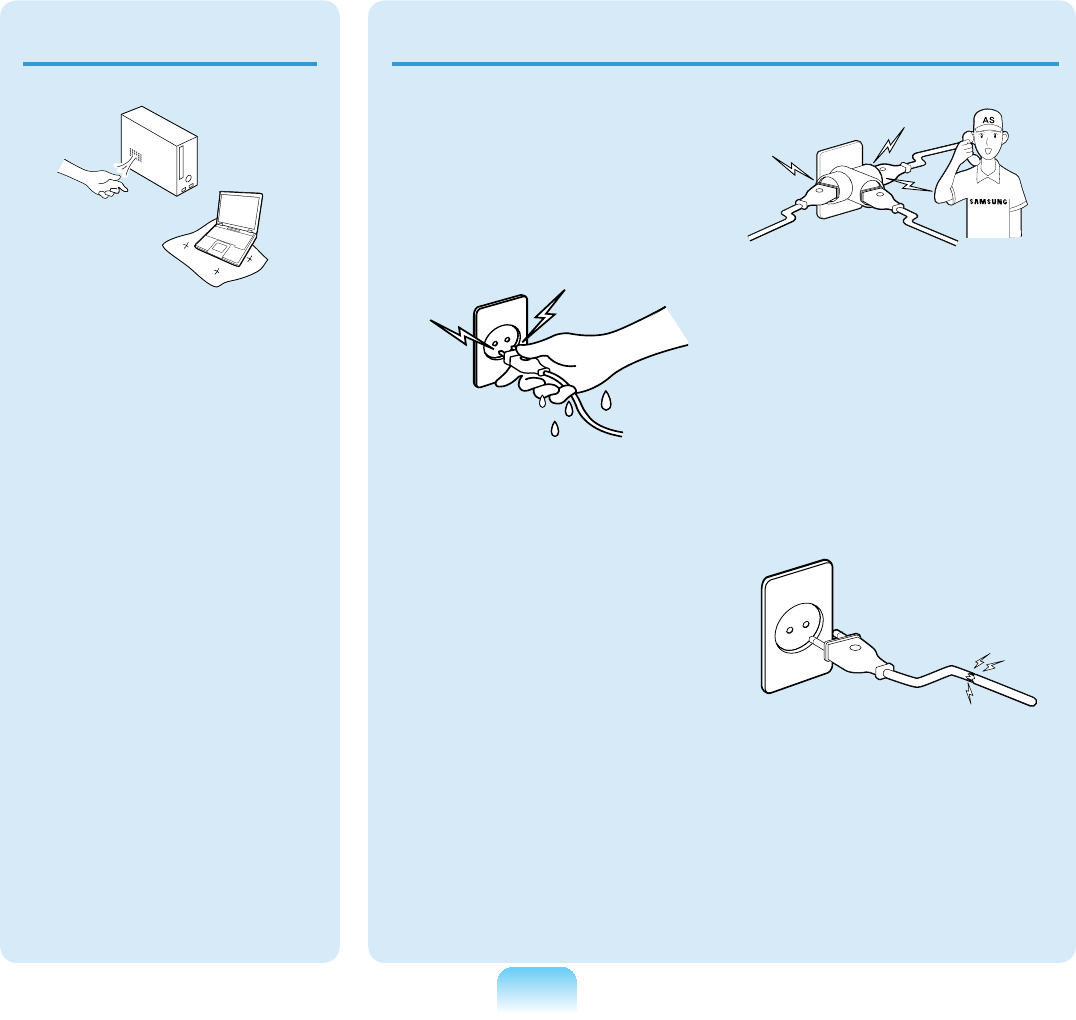 AS

SAMSUNG