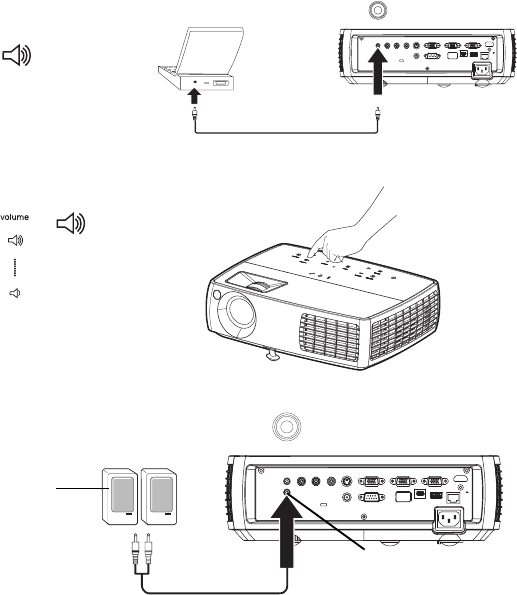 volume