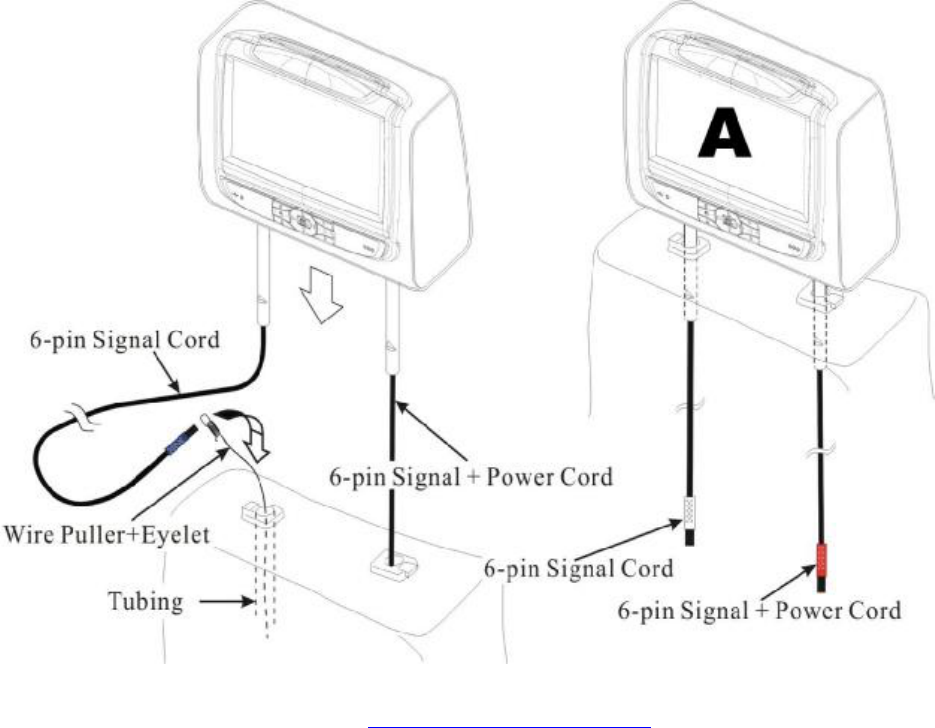 A

6-pin Signal Cord

6-pin Signal + Power Cord

Wire Puller+Eyelet

Tubing

6-pin Signal Cord

6-pin Signal + Power Cord