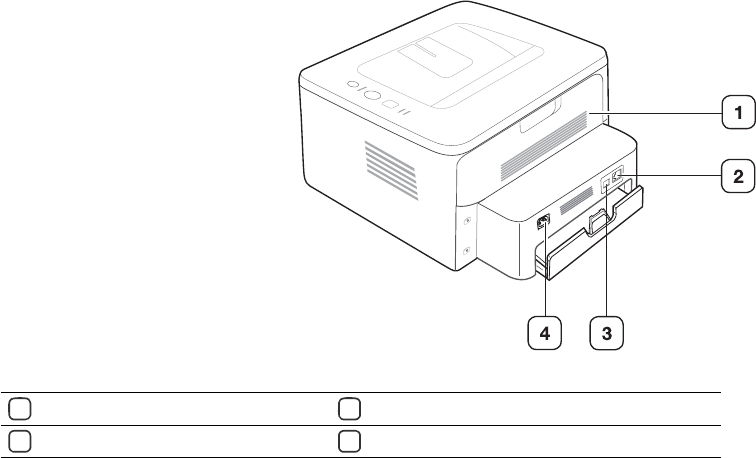 1

2

4

3