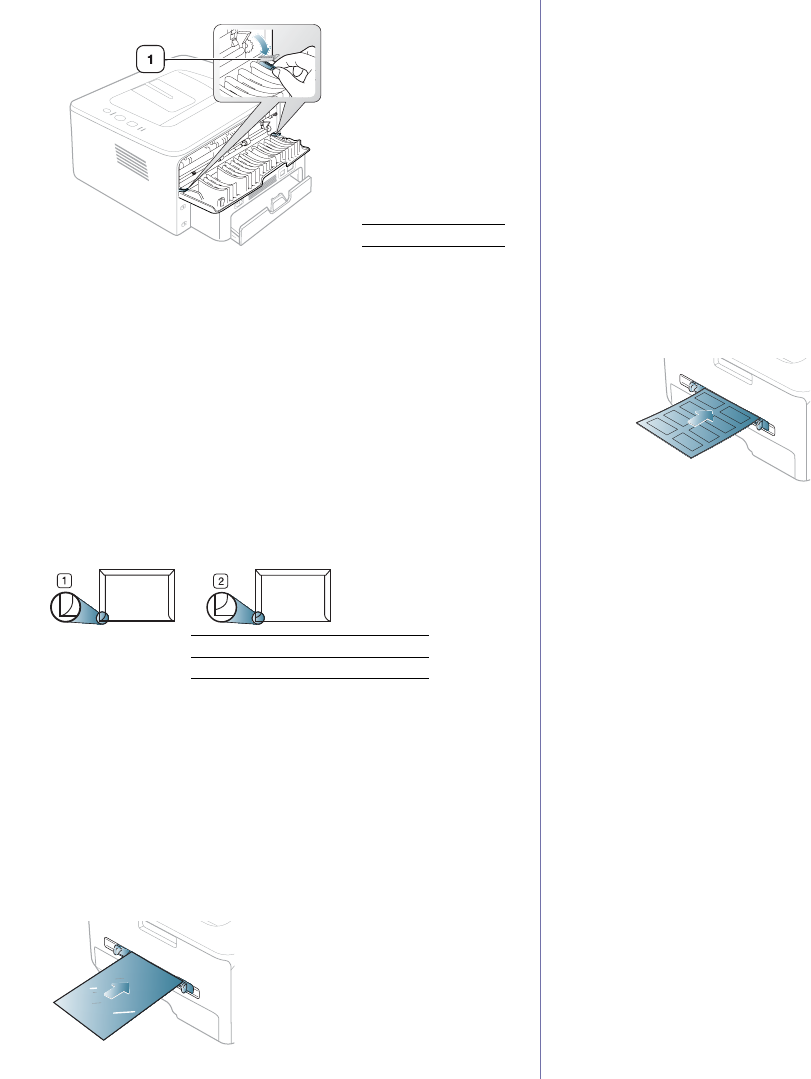 1

1

2