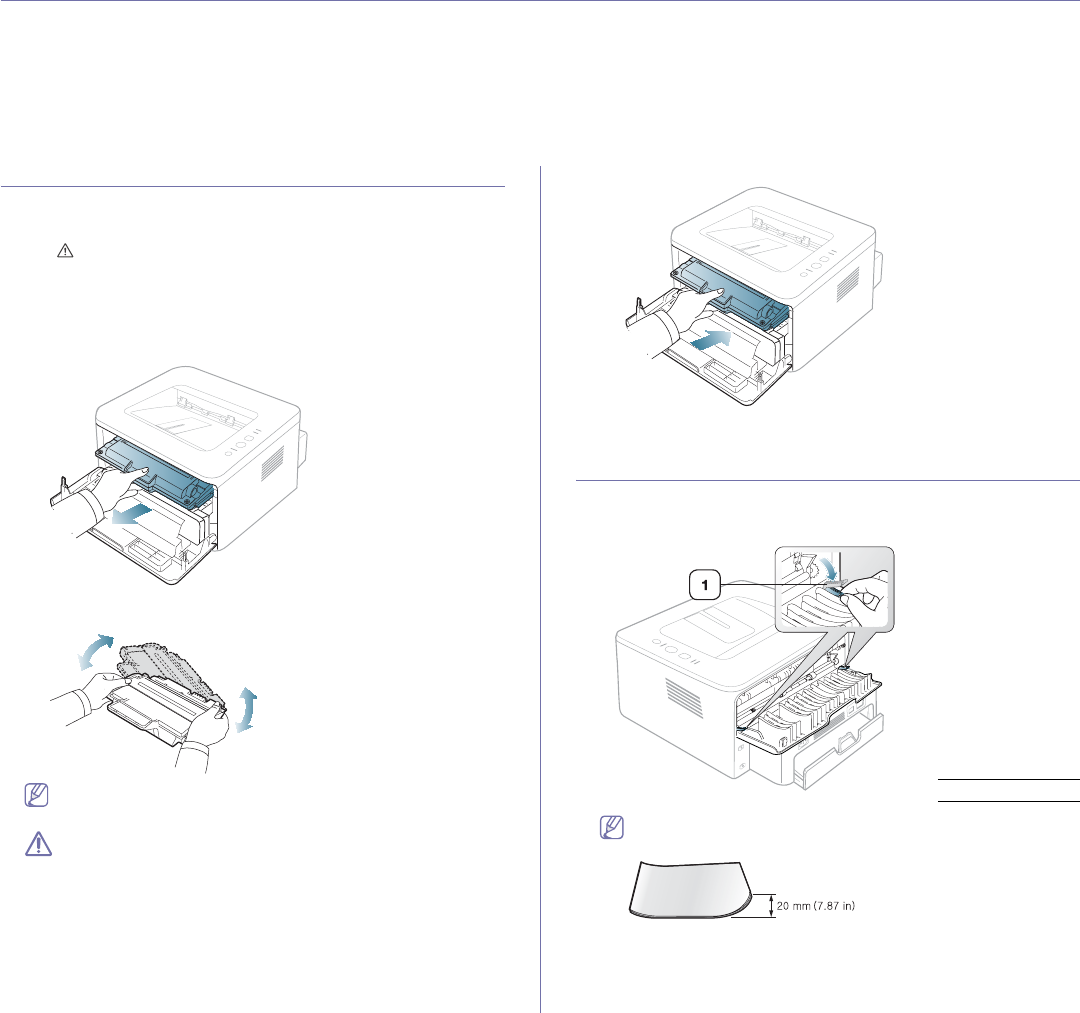 1

20 mm (7.87 in)