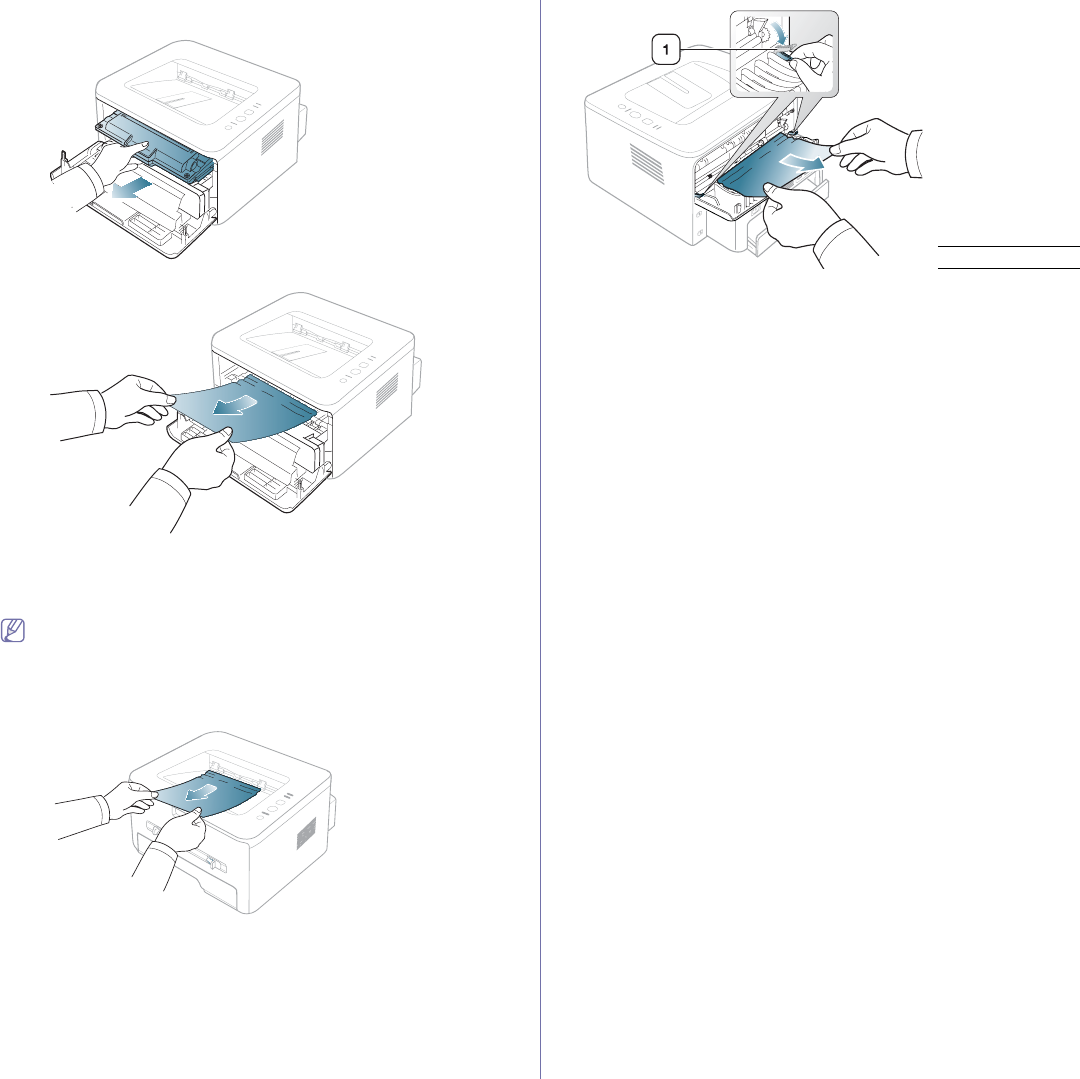 1