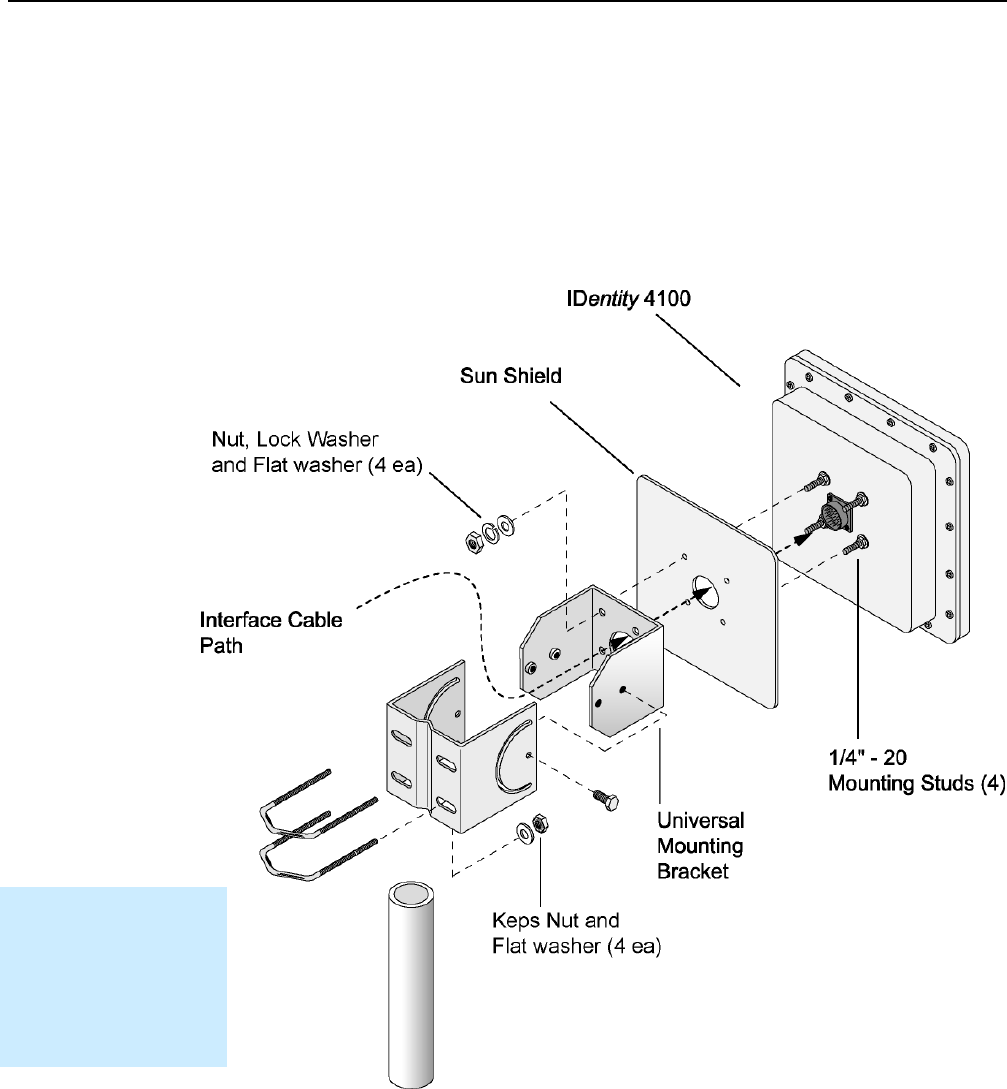 IDentity 4100

Sun Shield

Nut, Lock Washer and Flat washer (4 ea)

Interface Cable Path

1/4" - 20 Mounting Studs (4)

Universal Mounting Bracket

Keps Nut and Flat washer (4 ea)