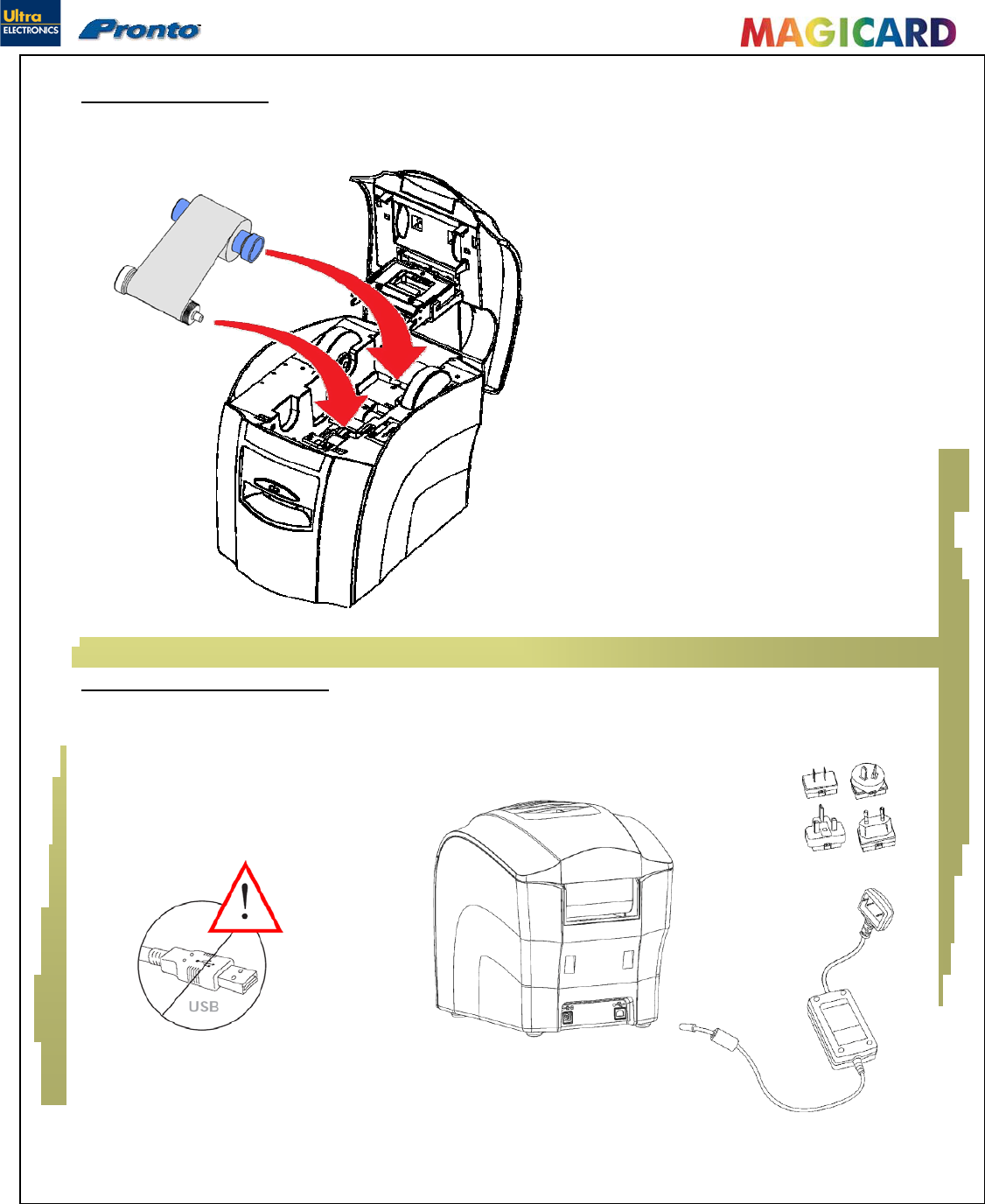 Ultra ELECTRONICS

Pronto

MAGICARD

USB