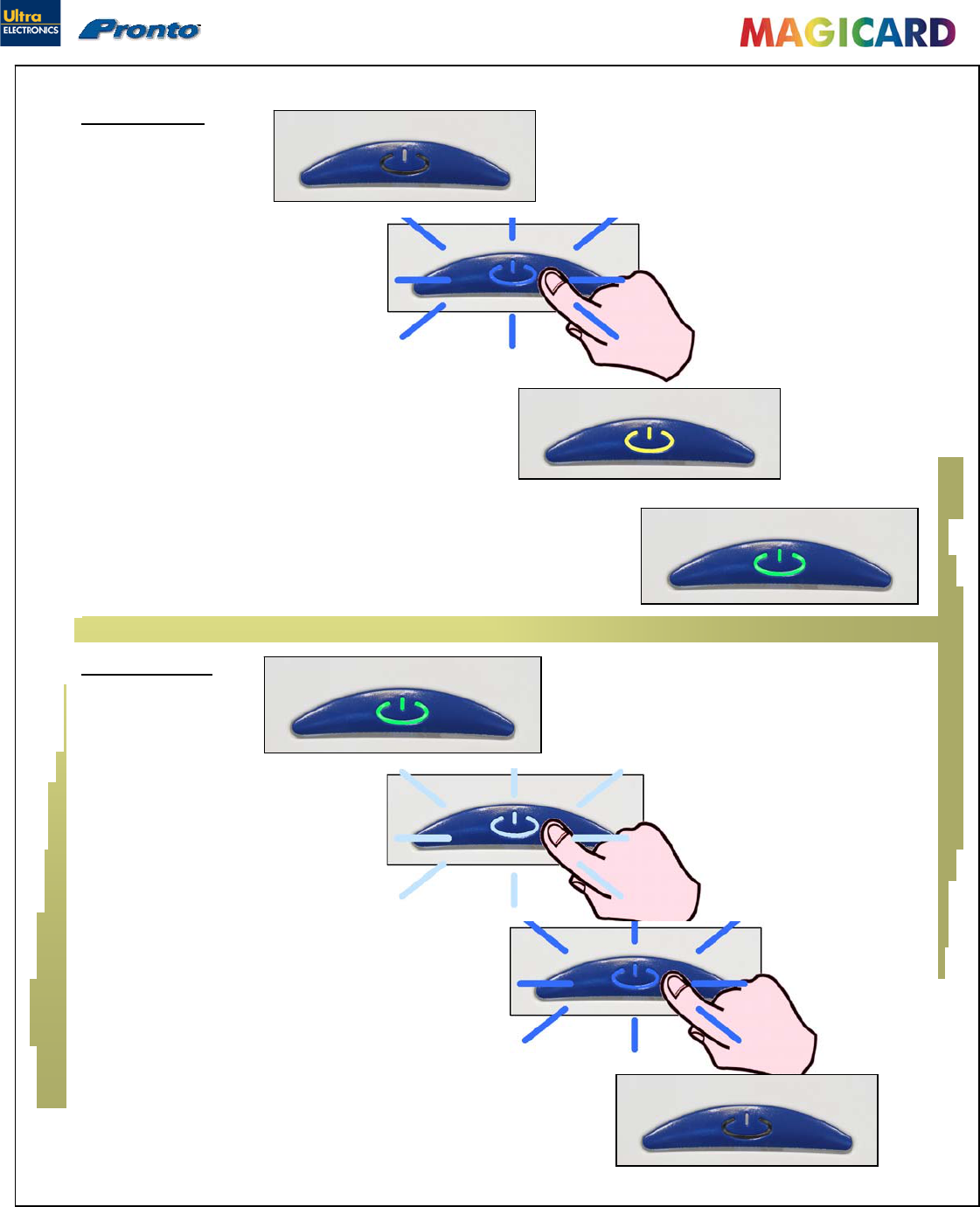 Ultra ELECTRONICS

Pronto

MAGICARD