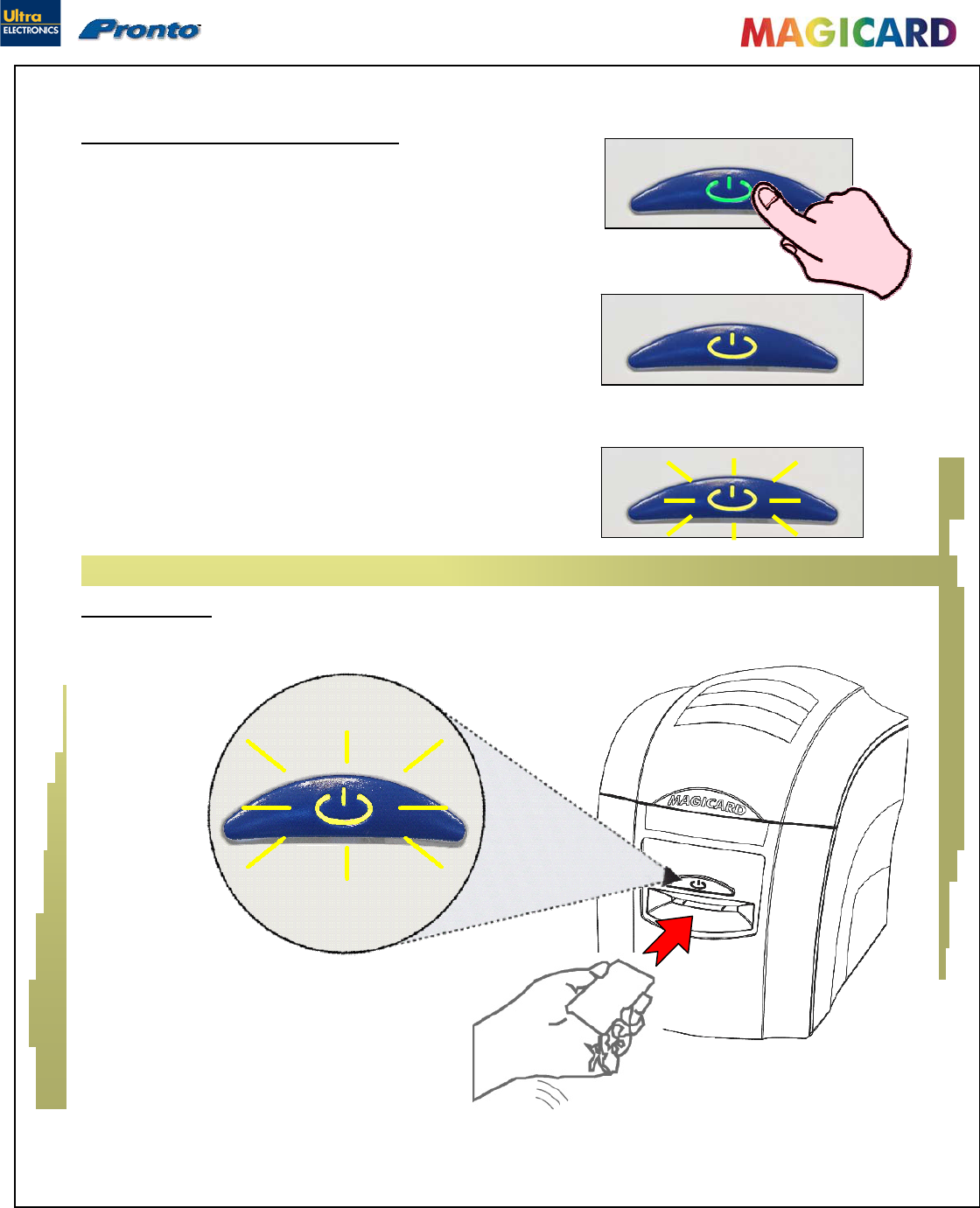 Ultra ELECTRONICS

Pronto

MAGICARD

MAGICARD