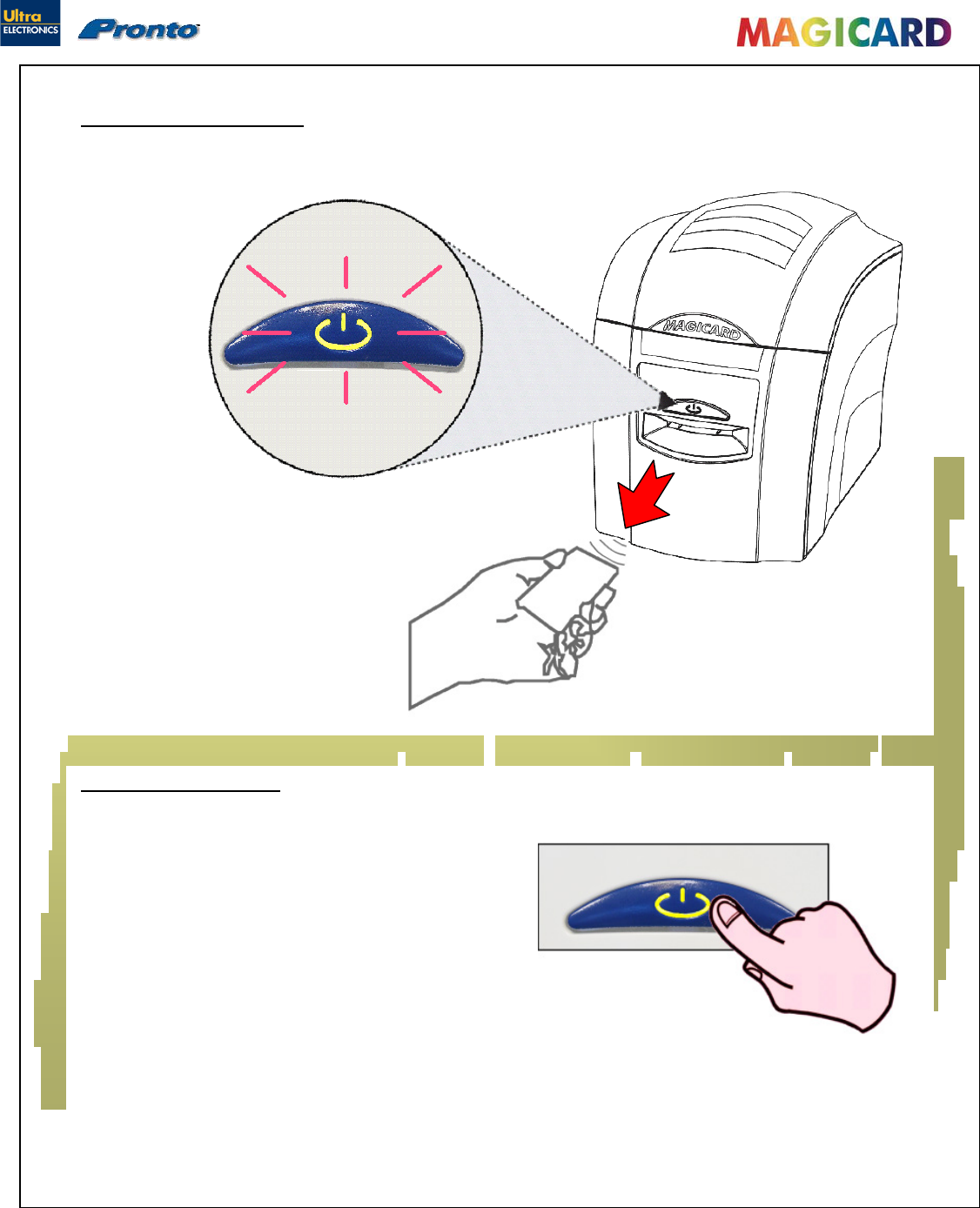 Ultra ELECTRONICS

Pronto

MAGICARD

MAGICARD