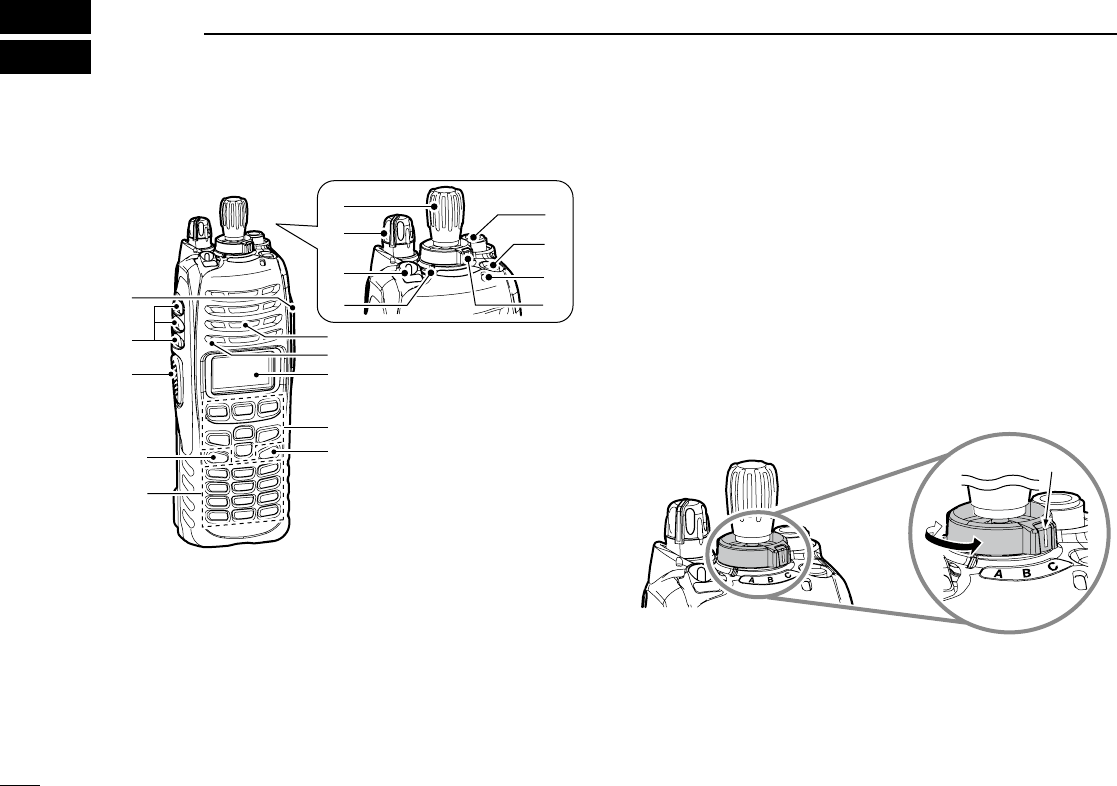 A B C

A B C