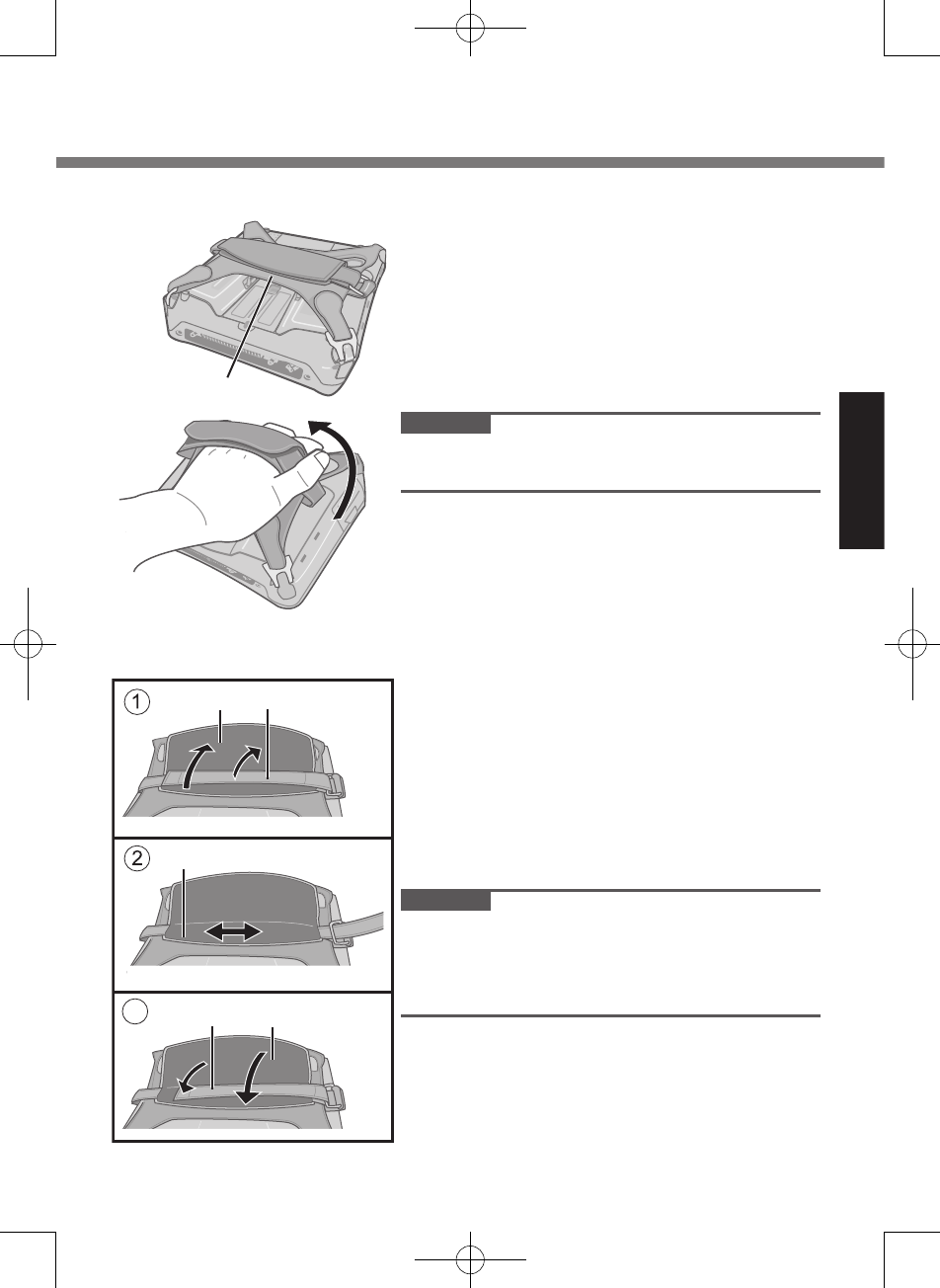 1

2