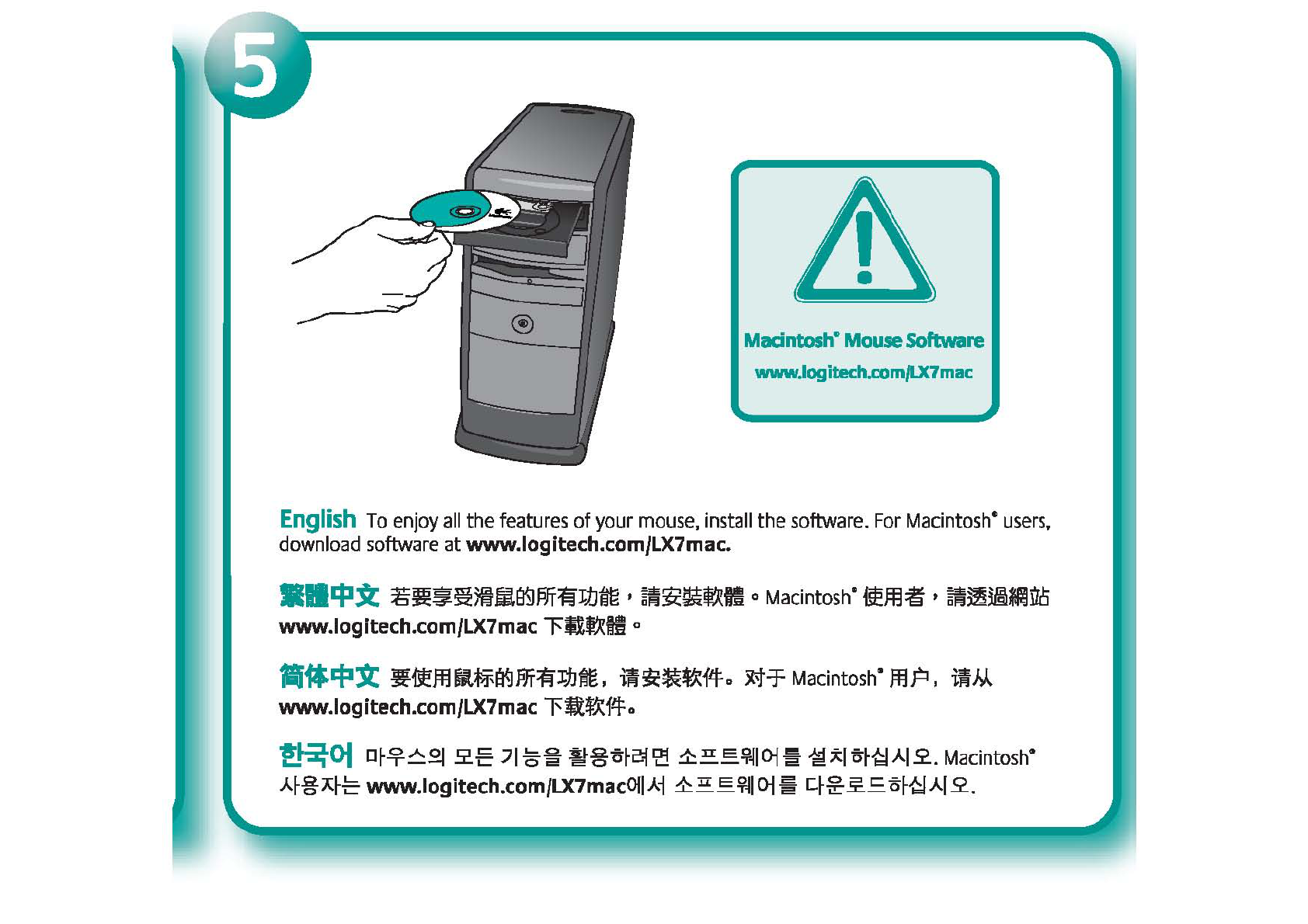 5

Macintosh® Mouse Software
www.logitech.com/LX7mac

English To enjoy all the features of your mouse, install the software. For Macintosh® users, download software at www.logitech.com/LX7mac.

繁體中文 若要享受滑鼠的所有功能，請安裝軟體。Macintosh® 使用者，請透過網站 www.logitech.com/LX7mac 下載軟體。

简体中文 要使用鼠标的所有功能，请安装软件。对于 Macintosh® 用户，请从 www.logitech.com/LX7mac 下载软件。

한국어 마우스의 모든 기능을 활용하려면 소프트웨어를 설치하십시오. Macintosh® 사용자는 www.logitech.com/LX7mac에서 소프트웨어를 다운로드하십시오.