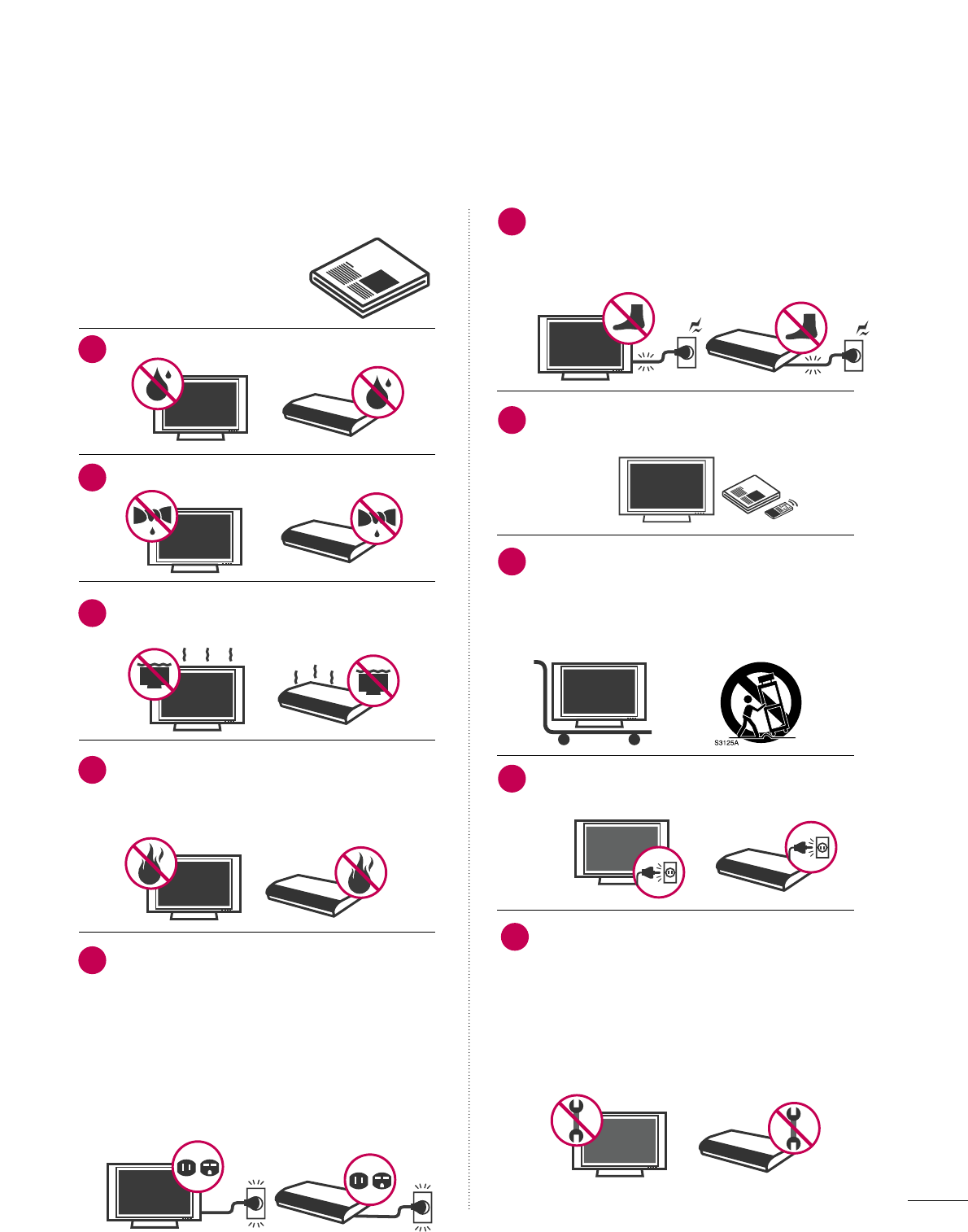 S3125A