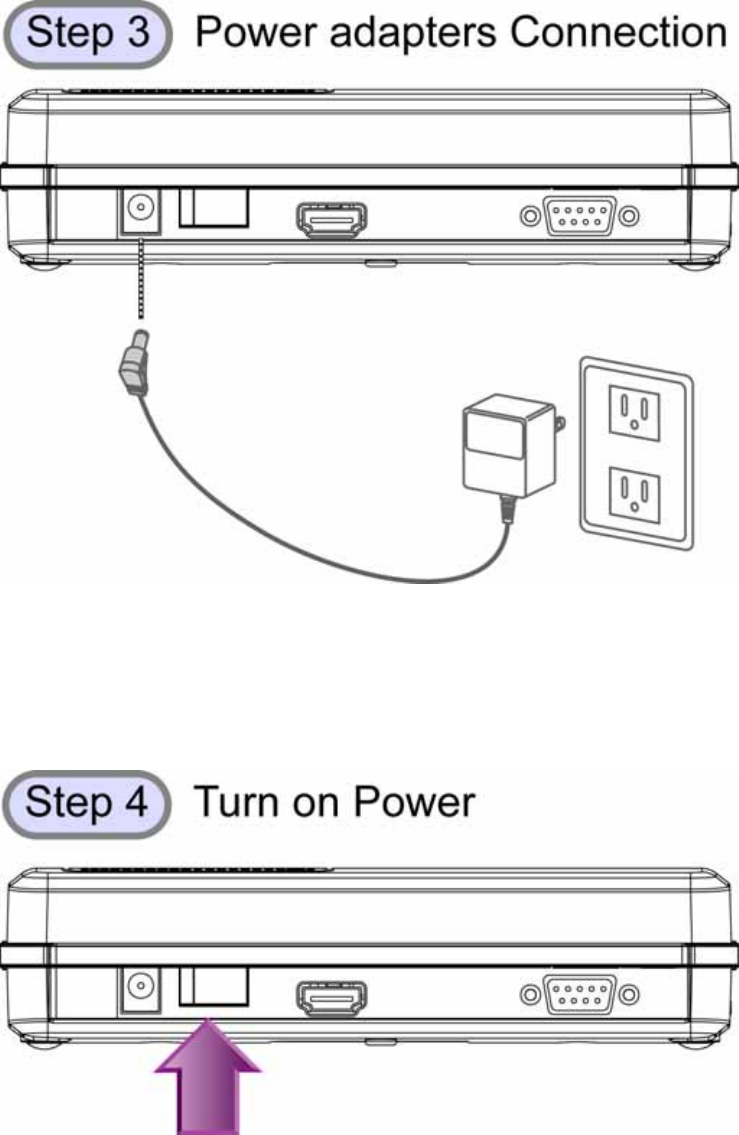 Step 3 Power adapters Connection

Step 4 Turn on Power