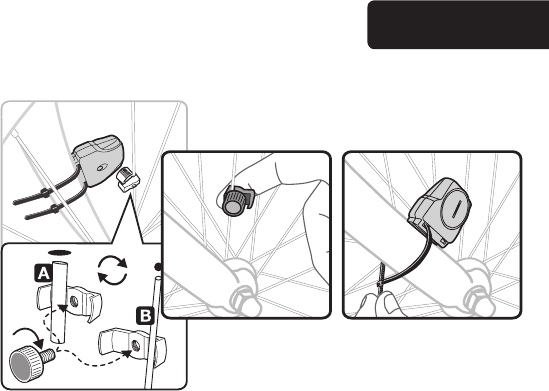 A
B