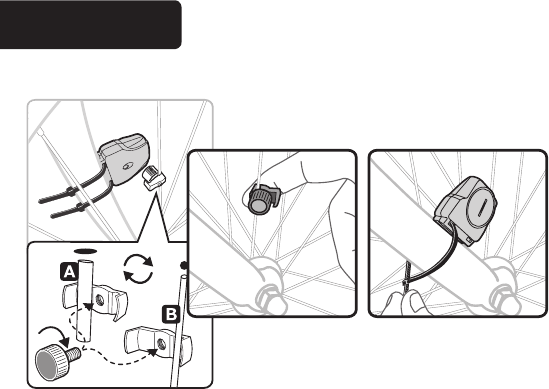 A

B