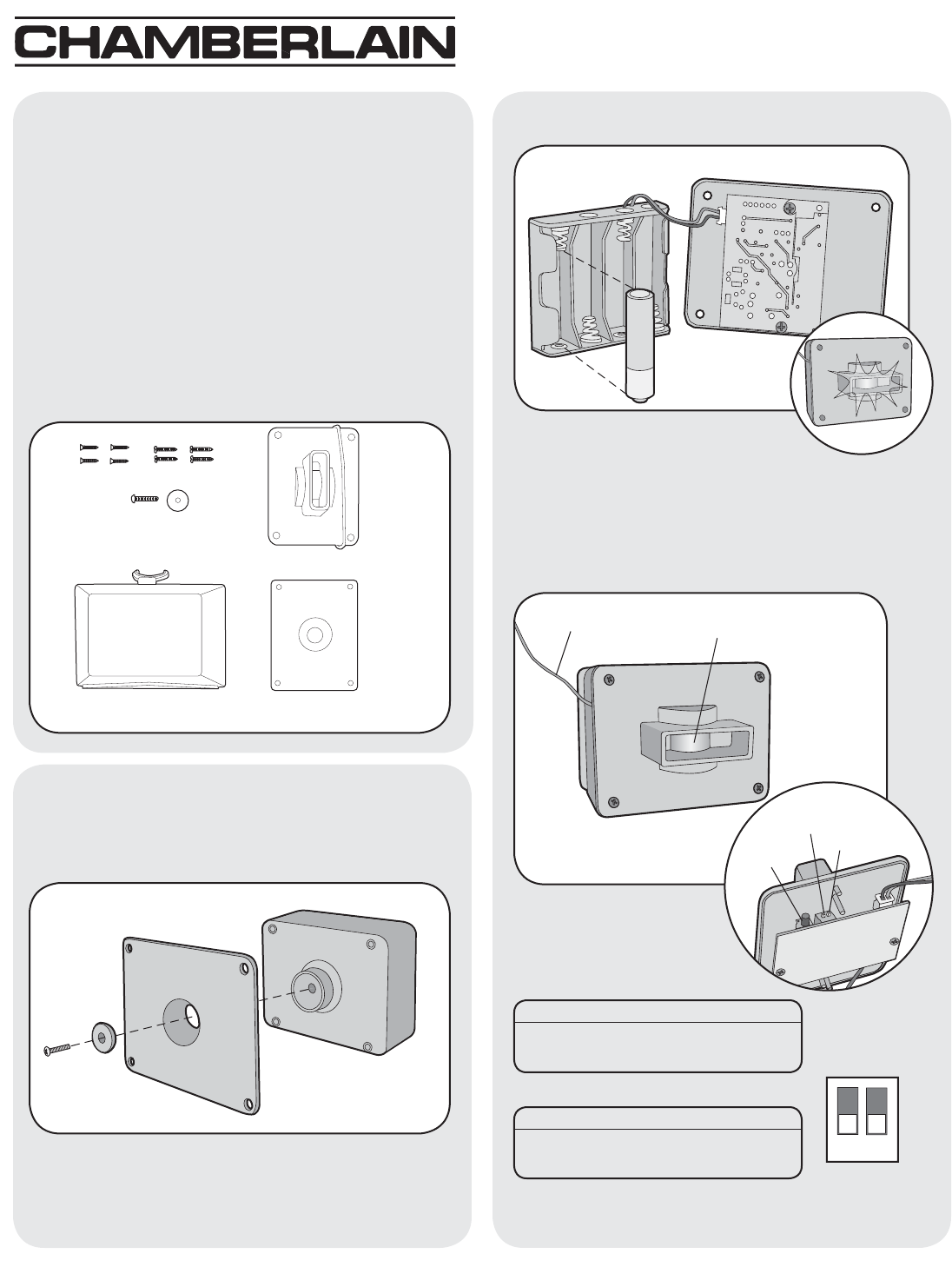 CHAMBERLAIN