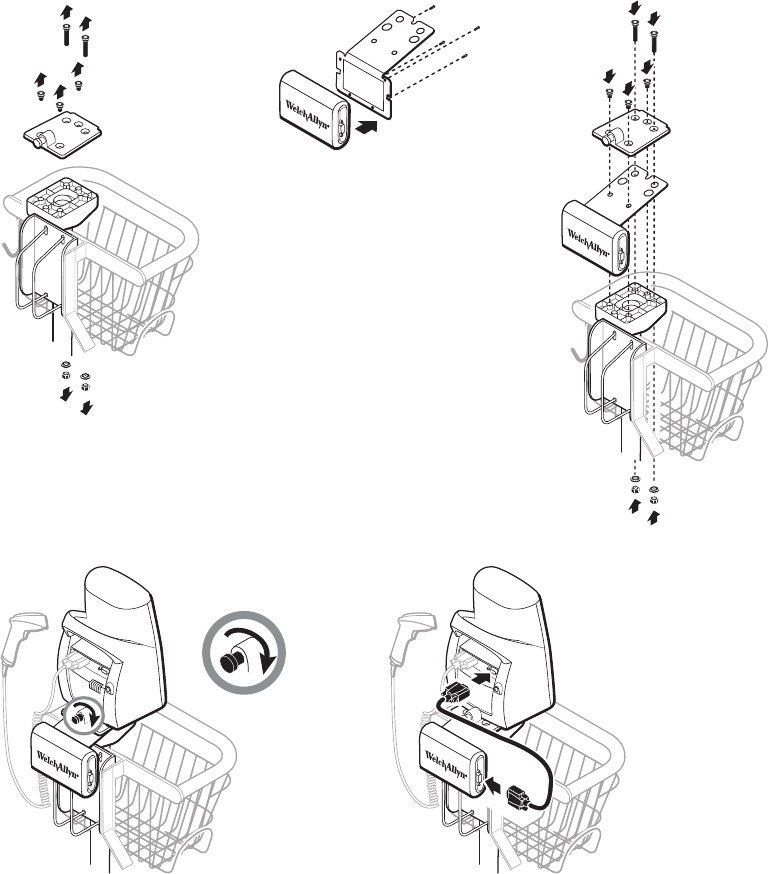 WelchAllyn

WelchAllyn

WelchAllyn

WelchAllyn