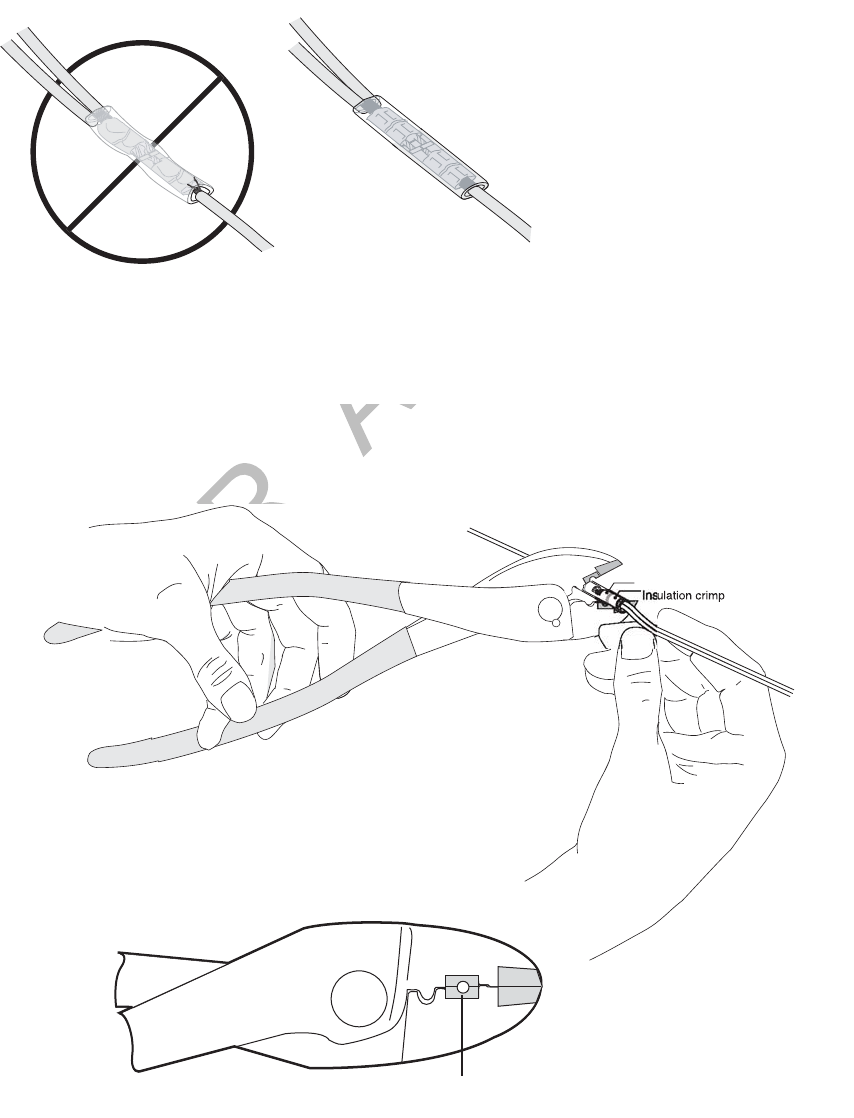 Insulation crimp