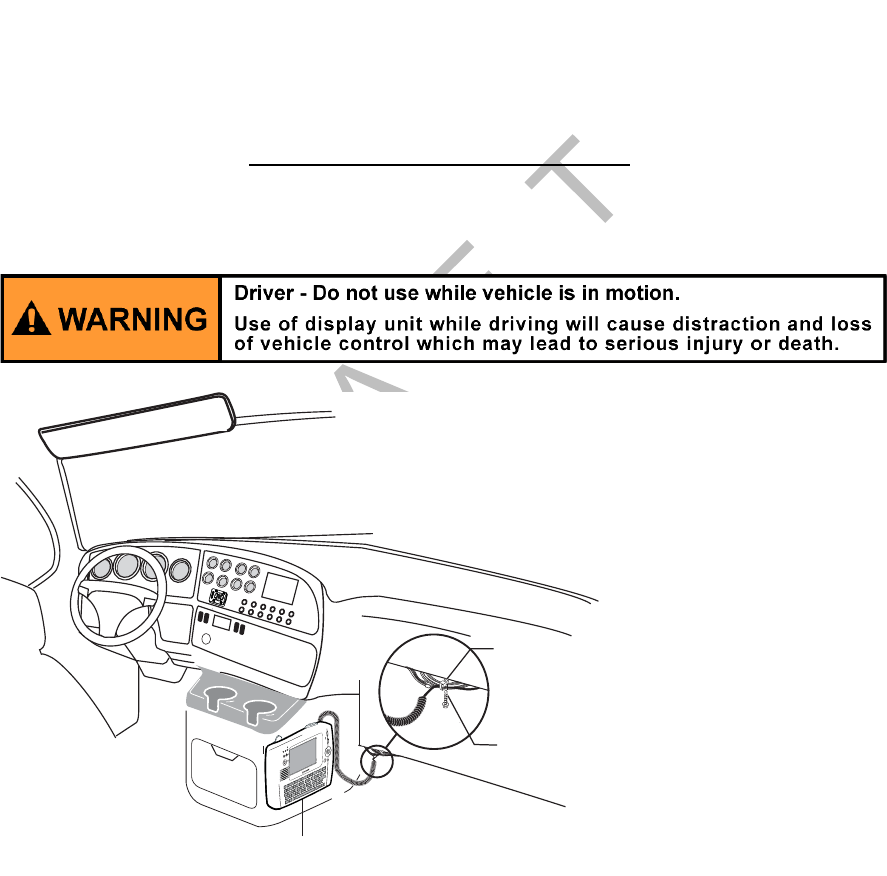 WARNING

Driver - Do not use while vehicle is in motion.

Use of display unit while driving will cause distraction and loss of vehicle control which may lead to serious injury or death.