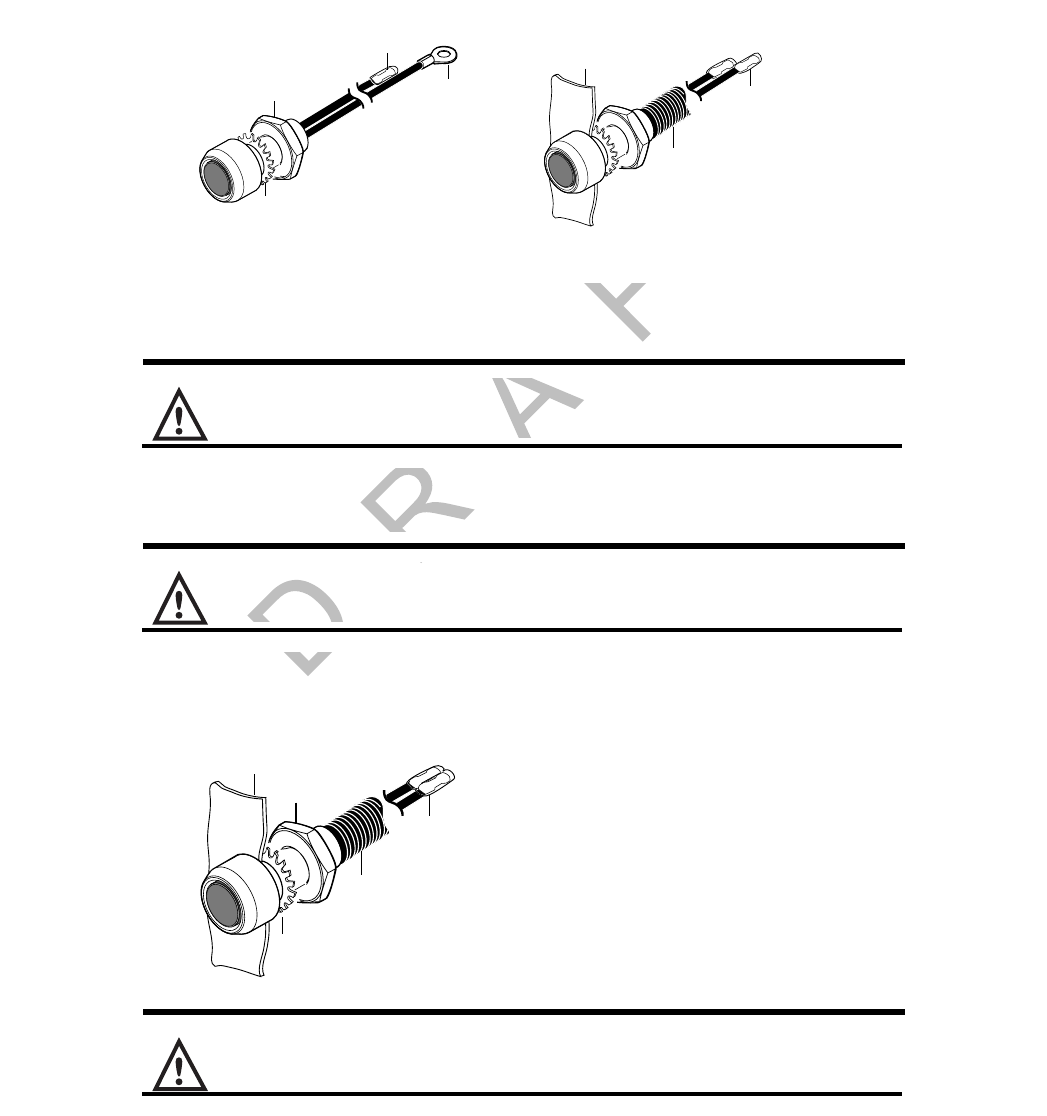 DRAFT