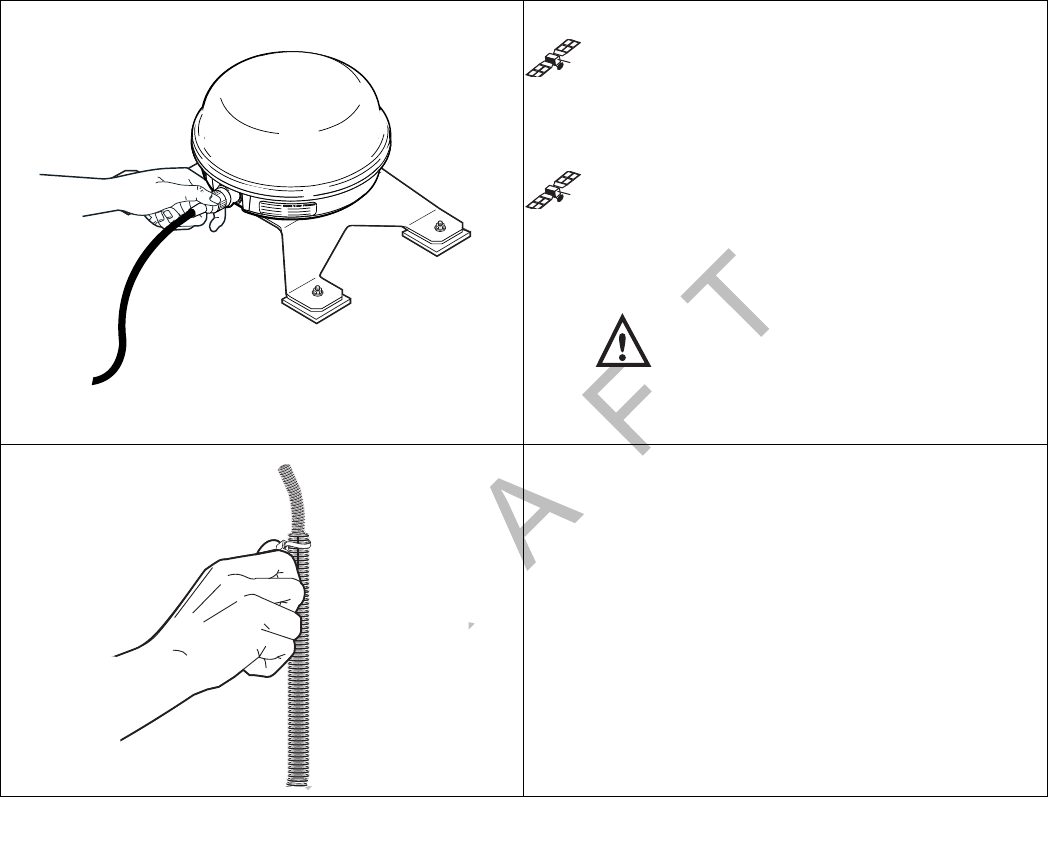 A F T