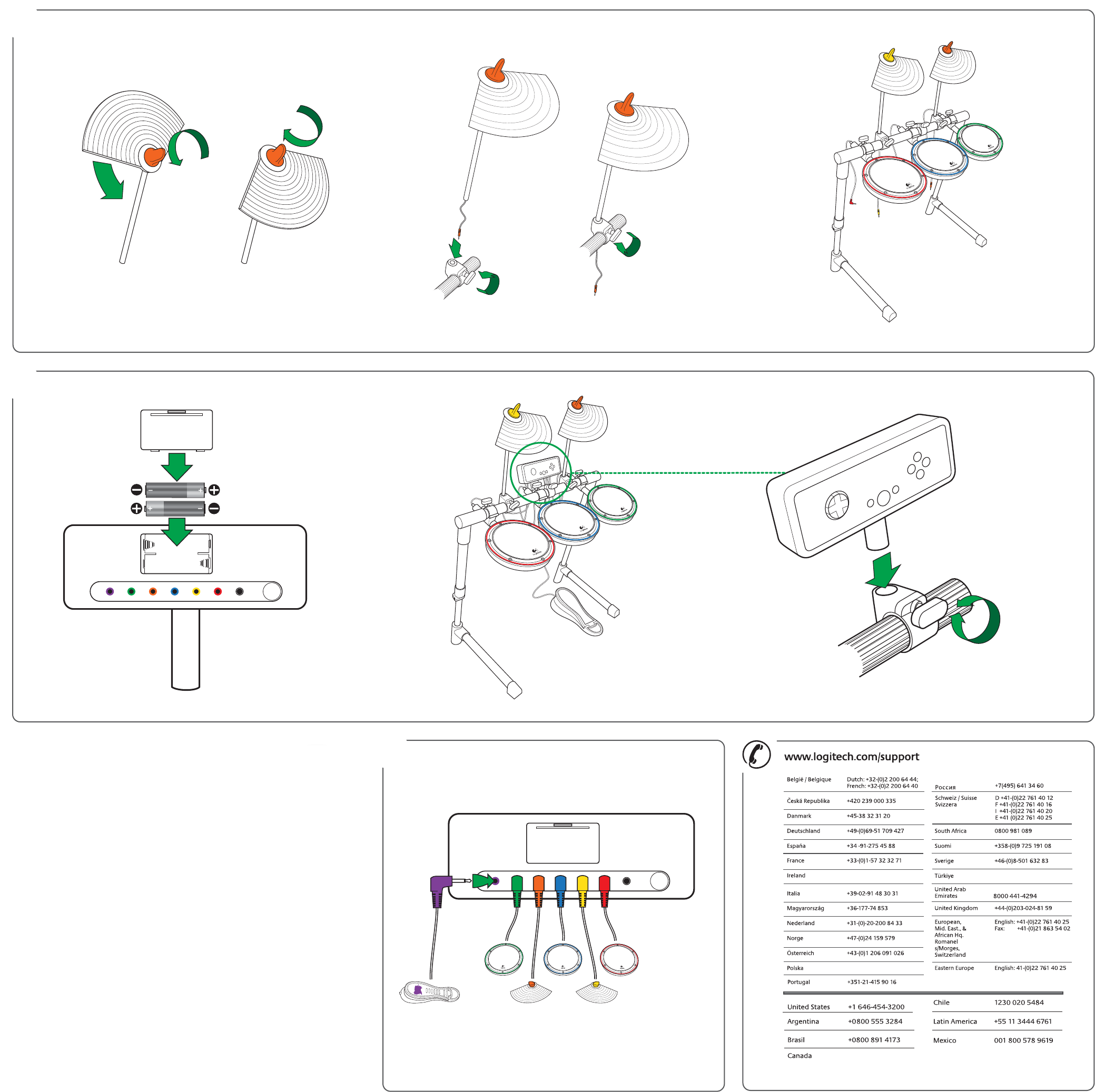 www.logitech.com/support

| | |
|---|---|
| België / Belgique | Dutch: +32-(0)2 200 64 44; French: +32-(0)2 200 64 40 |
| Česká Republika | +420 239 000 335 |
| Danmark | +45-38 32 31 20 |
| Deutschland | +49-(0)69-51 709 427 |
| España | +34 -91-275 45 88 |
| France | +33-(0)1-57 32 32 71 |
| Ireland | |
| Italia | +39-02-91 48 30 31 |
| Magyarország | +36-177-74 853 |
| Nederland | +31-(0)-20-200 84 33 |
| Norge | +47-(0)24 159 579 |
| Österreich | +43-(0)1 206 091 026 |
| Polska | |
| Portugal | +351-21-415 90 16 |

| | |
|---|---|
| Россия | +7(495) 641 34 60 |
| Schweiz / Suisse Svizzera | D +41-(0)22 761 40 12 F +41-(0)22 761 40 16 I +41-(0)22 761 40 20 E +41 (0)22 761 40 25 |
| South Africa | 0800 981 089 |
| Suomi | +358-(0)9 725 191 08 |
| Sverige | +46-(0)8-501 632 83 |
| Türkiye | |
| United Arab Emirates | 8000 441-4294 |
| United Kingdom | +44-(0)203-024-81 59 |
| European, Mid. East., & African Hq. Romanel s/Morges, Switzerland | English: +41-(0)22 761 40 25 Fax: +41-(0)21 863 54 02 |
| Eastern Europe | English: 41-(0)22 761 40 25 |

| | |
|---|---|
| United States | +1 646-454-3200 |
| Argentina | +0800 555 3284 |
| Brasil | +0800 891 4173 |
| Canada | |

| | |
|---|---|
| Chile | 1230 020 5484 |
| Latin America | +55 11 3444 6761 |
| Mexico | 001 800 578 9619 |