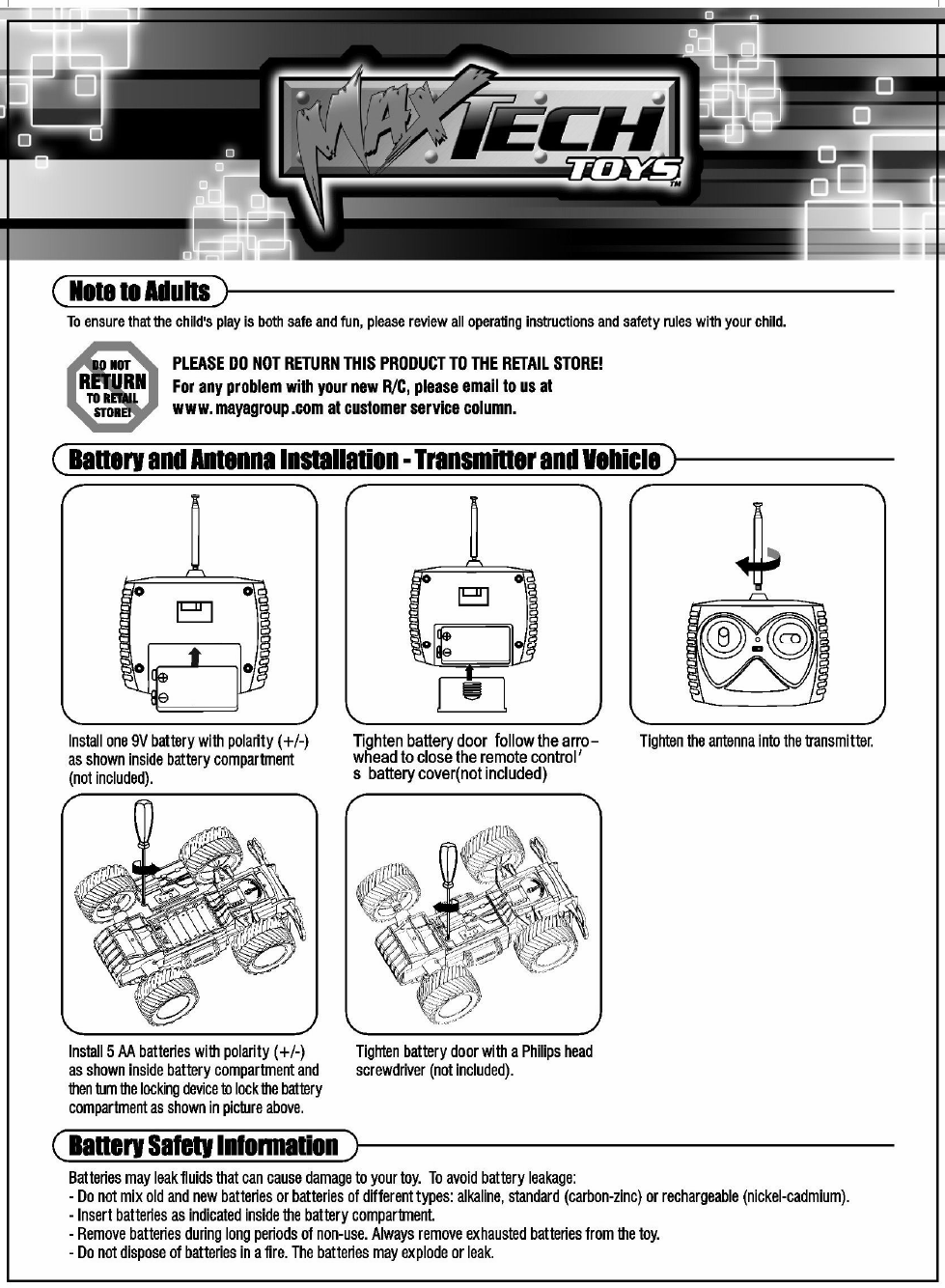 MAX TECH TOYS™

Note to Adults

To ensure that the child's play is both safe and fun, please review all operating instructions and safety rules with your child.

DO NOT RETURN TO RETAIL STORE!

PLEASE DO NOT RETURN THIS PRODUCT TO THE RETAIL STORE!
For any problem with your new R/C, please email to us at www. mayagroup .com at customer service column.

Battery and Antenna Installation - Transmitter and Vehicle

Install one 9V battery with polarity (+/-) as shown inside battery compartment (not included).

Tighten battery door follow the arrowhead to close the remote control' s battery cover(not included)

Tighten the antenna into the transmitter.

Install 5 AA batteries with polarity (+/-) as shown inside battery compartment and then turn the locking device to lock the battery compartment as shown in picture above.

Tighten battery door with a Philips head screwdriver (not included).

Battery Safety Information

Batteries may leak fluids that can cause damage to your toy. To avoid battery leakage:
- Do not mix old and new batteries or batteries of different types: alkaline, standard (carbon-zinc) or rechargeable (nickel-cadmium).
- Insert batteries as indicated inside the battery compartment.
- Remove batteries during long periods of non-use. Always remove exhausted batteries from the toy.
- Do not dispose of batteries in a fire. The batteries may explode or leak.