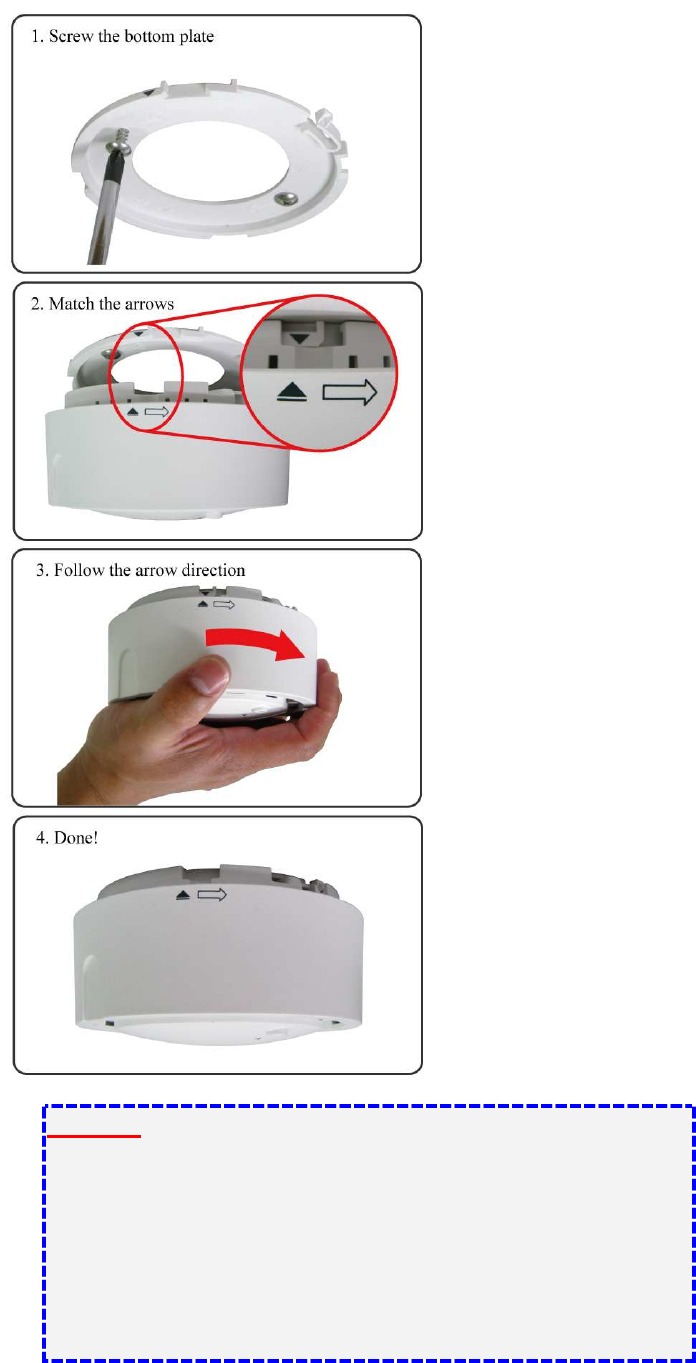 1. Screw the bottom plate

2. Match the arrows

3. Follow the arrow direction

4. Done!