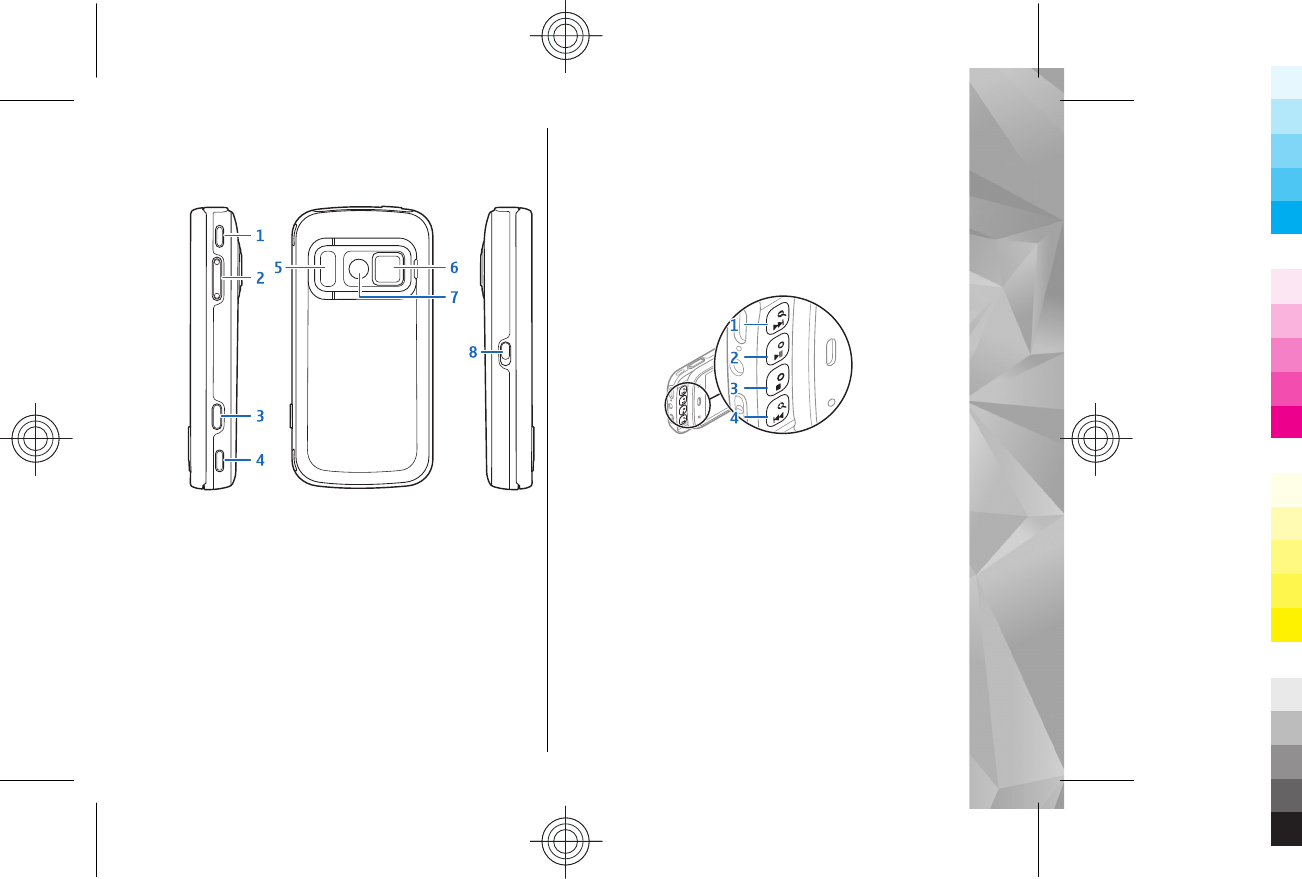 1
2
5
6
7
8
3
4

1
2
3
4