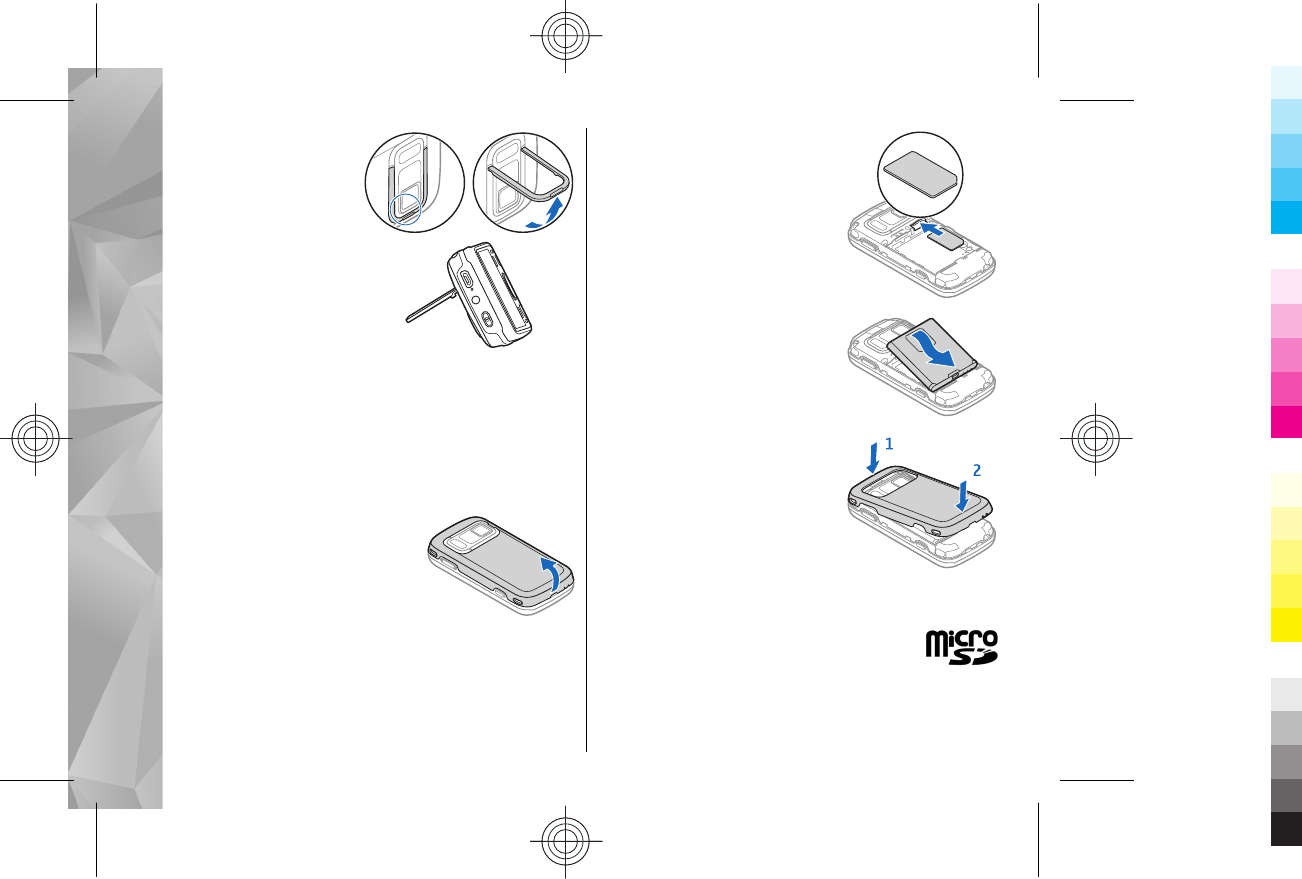 1

2

micro SD