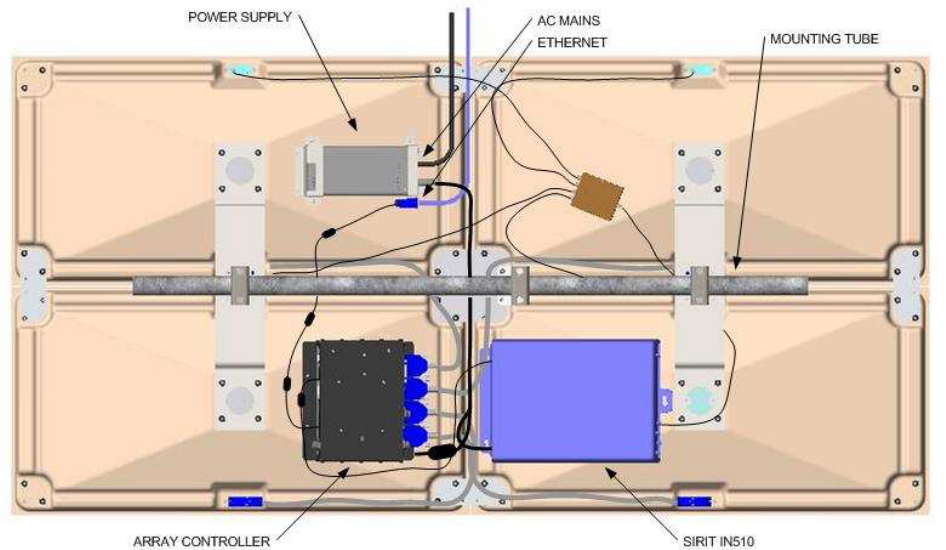 POWER SUPPLY
AC MAINS
ETHERNET
MOUNTING TUBE
ARRAY CONTROLLER
SIRIT IN510