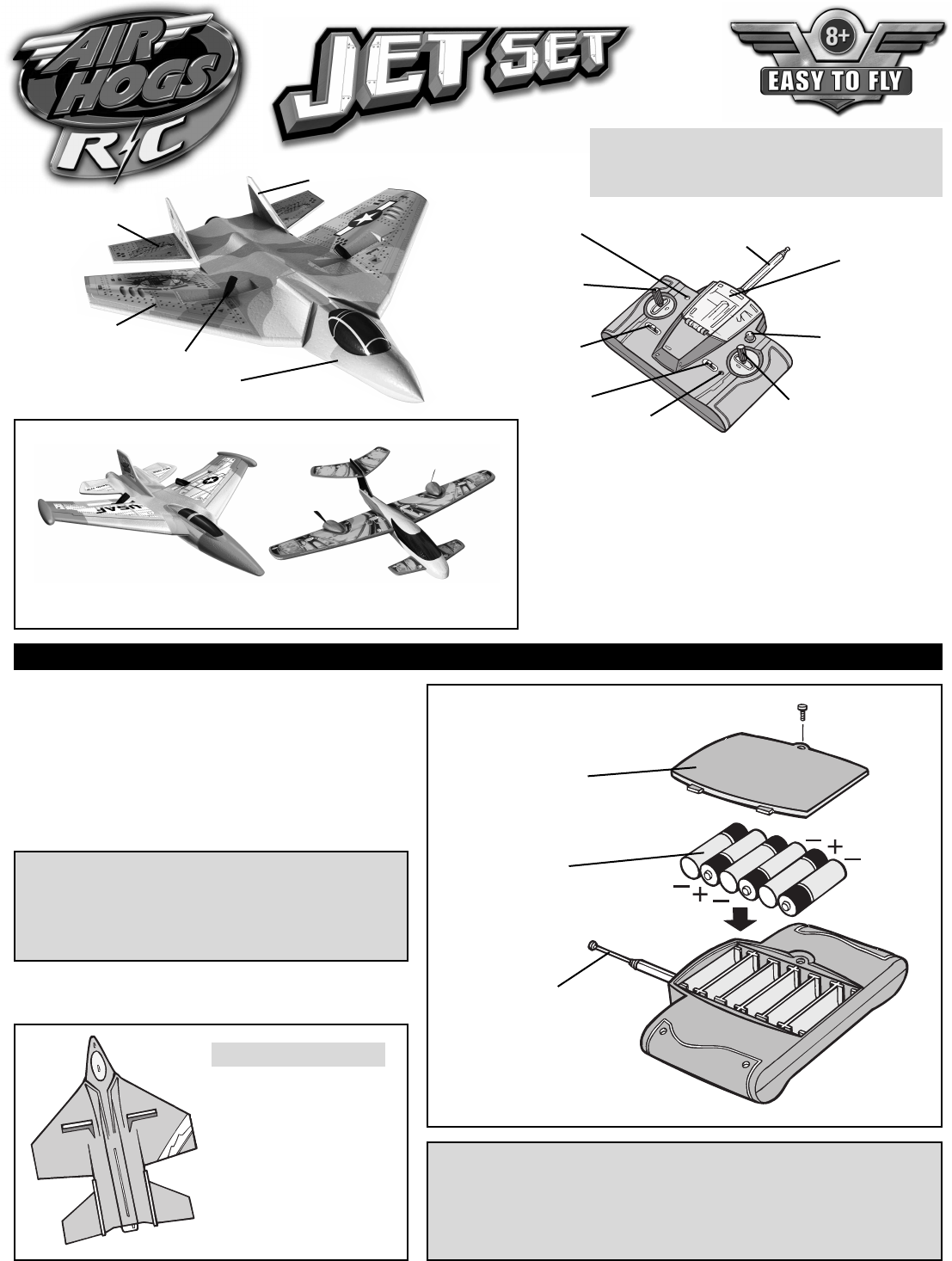 AIR HOGS R/C

JET SET

8+
EASY TO FLY

USAF