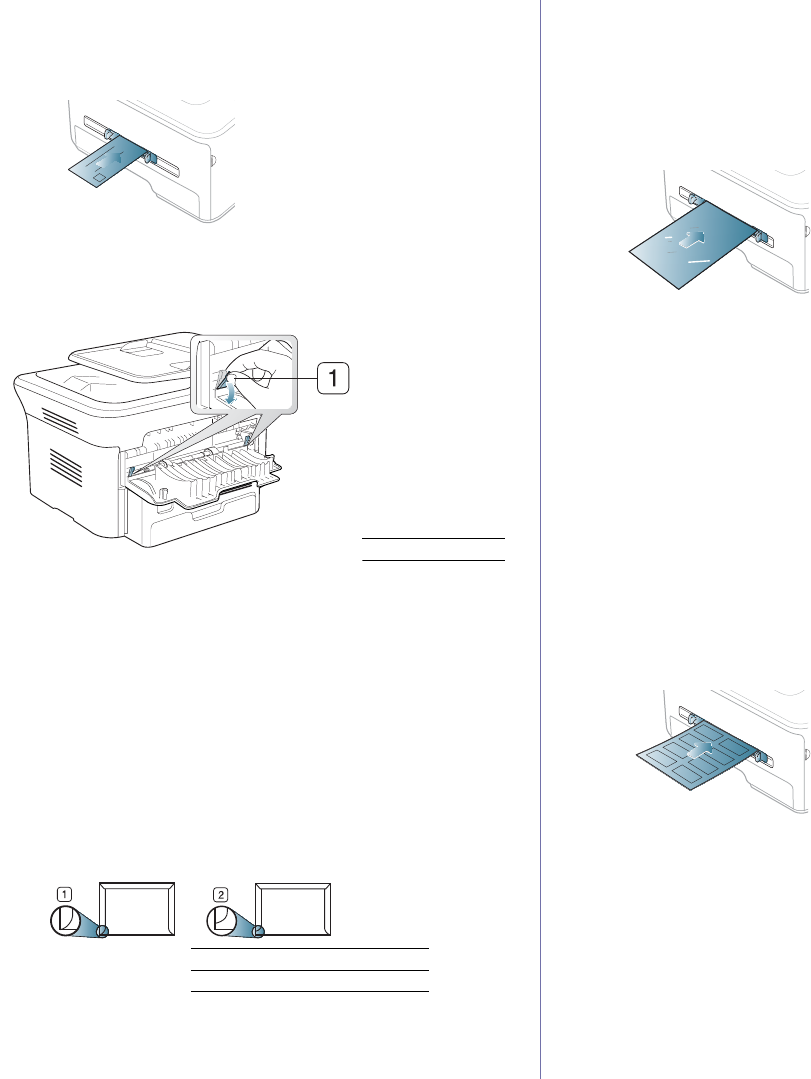 1

1

2