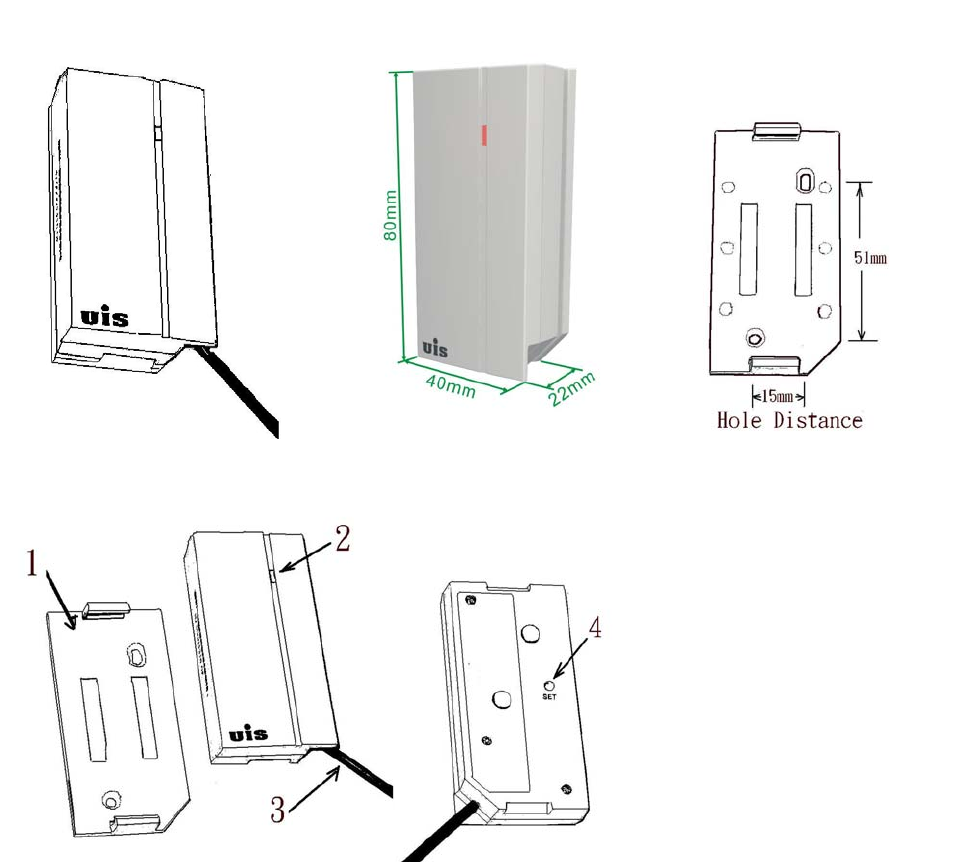 uis

80mm

uis

40mm

22mm

51mm

15mm

Hole Distance

1

2

uis

3

4

SET