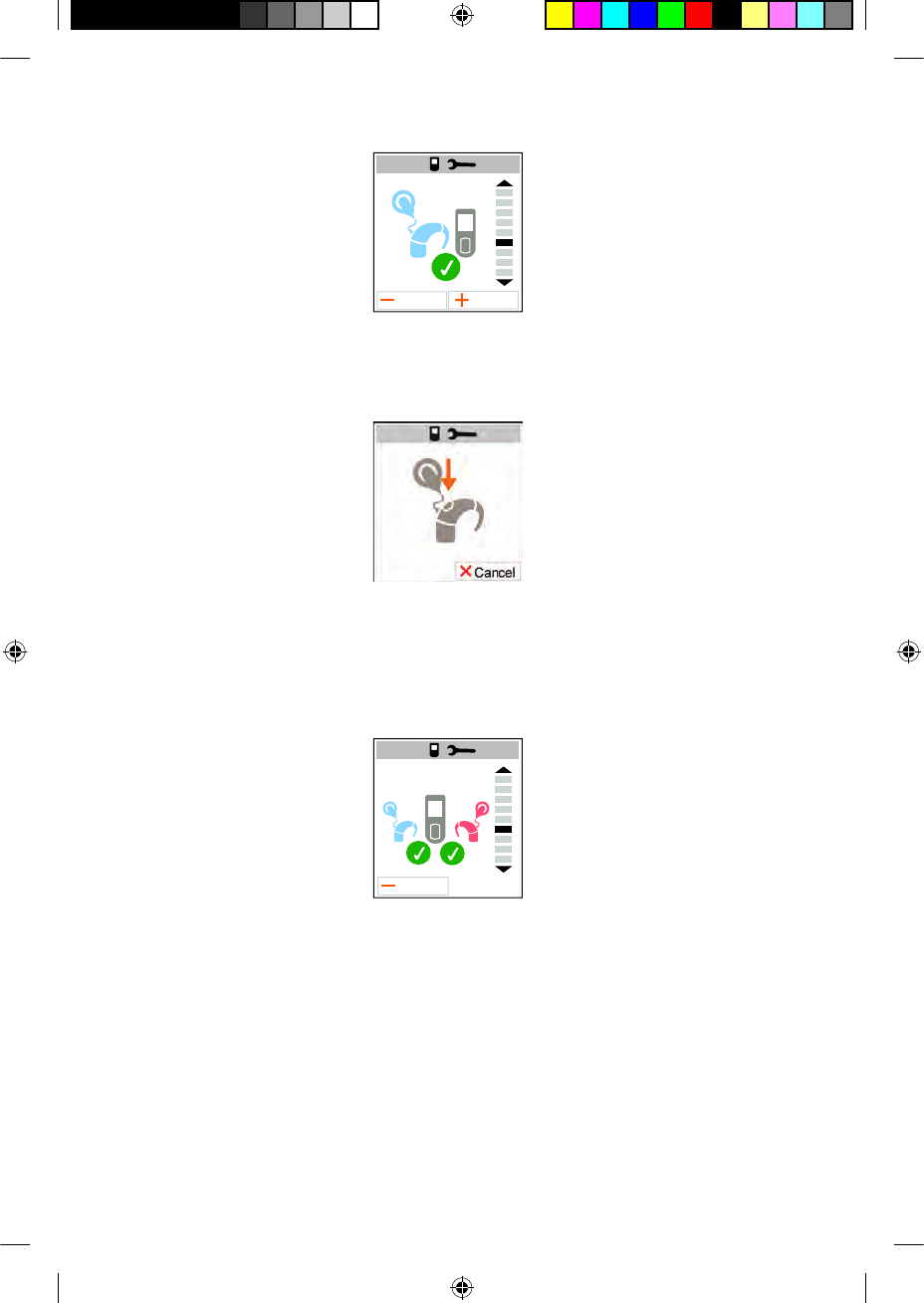 Cancel