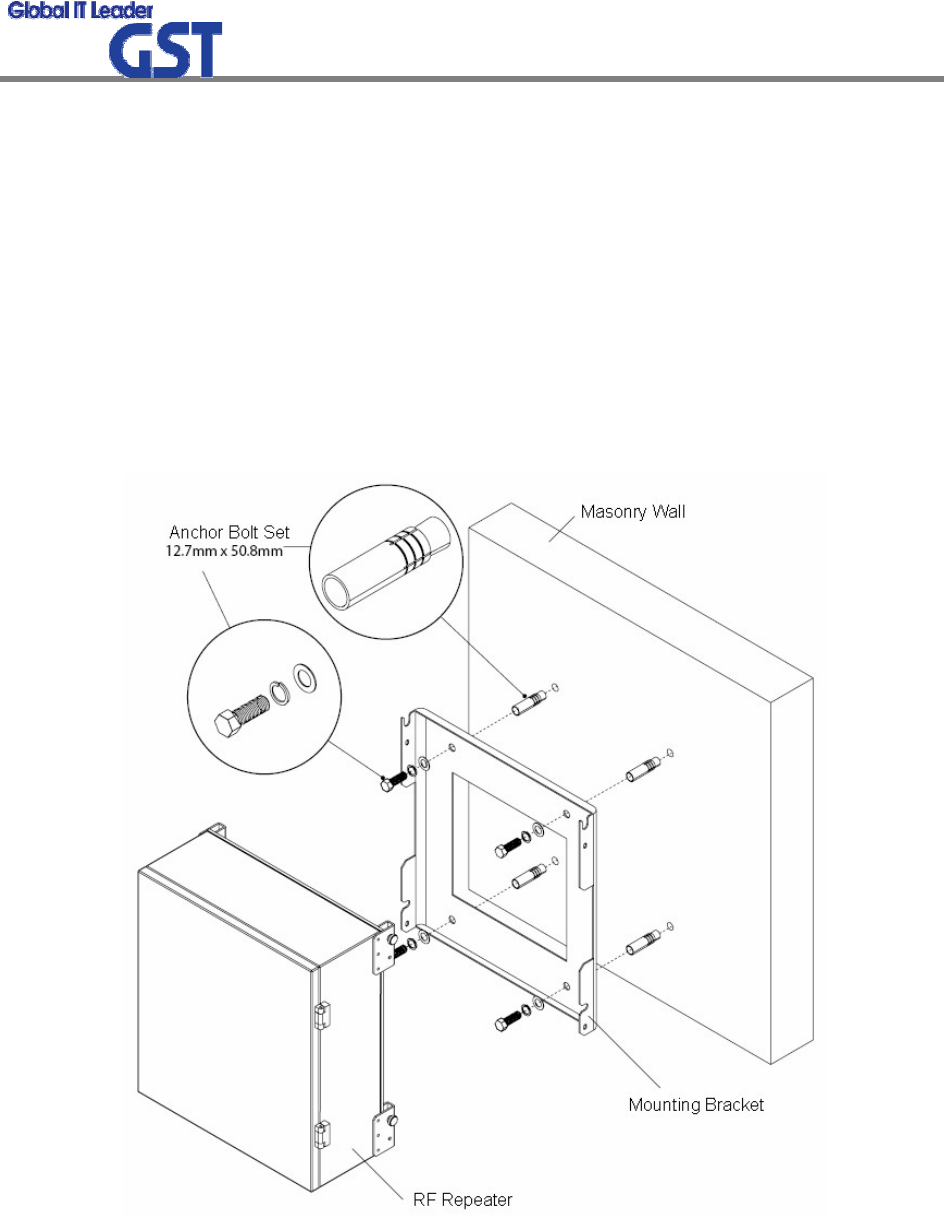 Global IT Leader
GST

Anchor Bolt Set
12.7mm x 50.8mm

Masonry Wall

Mounting Bracket

RF Repeater