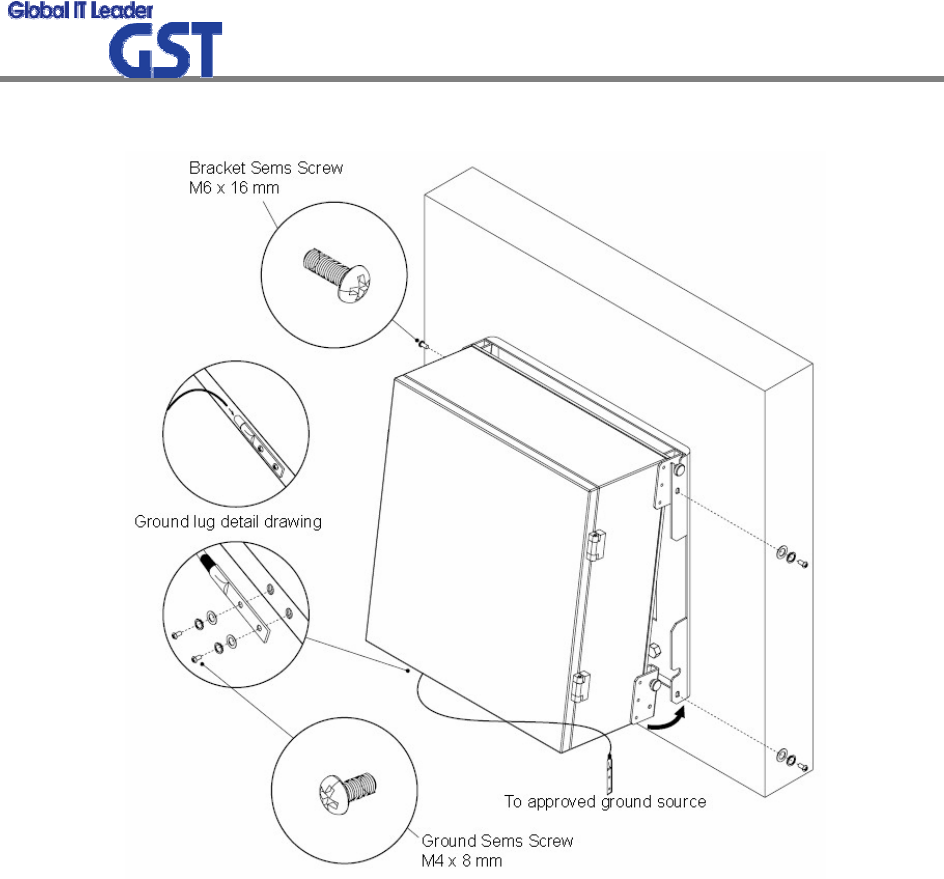 Global IT Leader
GST

Bracket Sems Screw
M6 x 16 mm

Ground lug detail drawing

To approved ground source

Ground Sems Screw
M4 x 8 mm