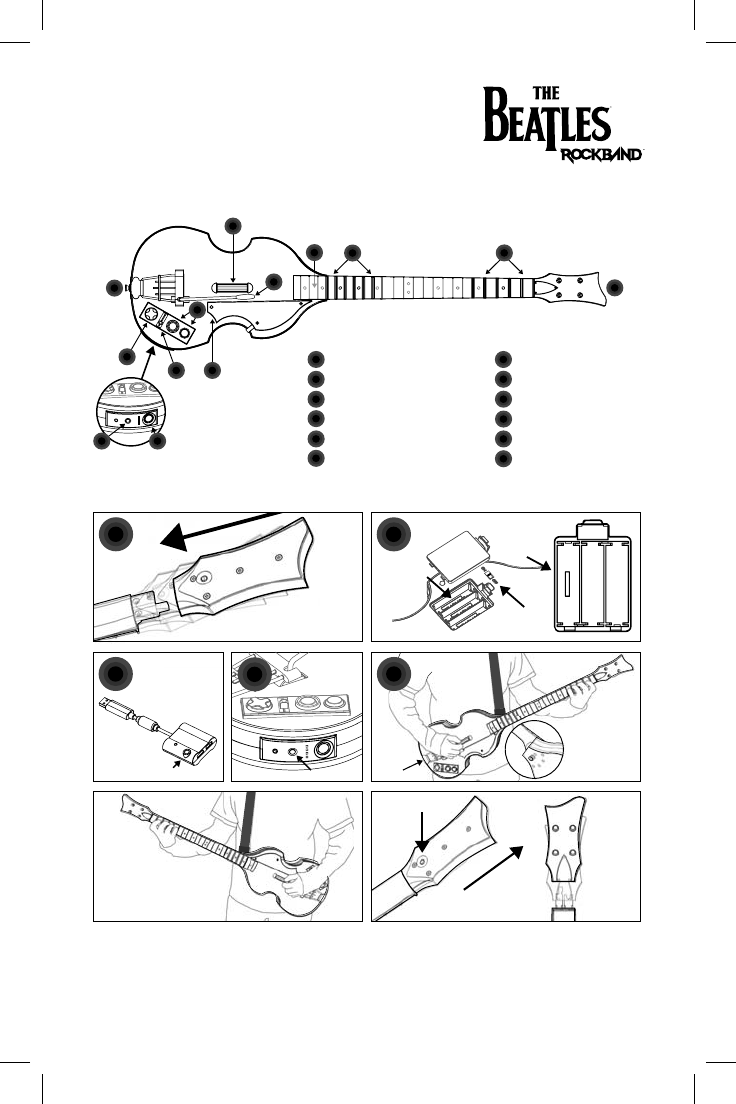 THE
BEATLES
ROCKBAND