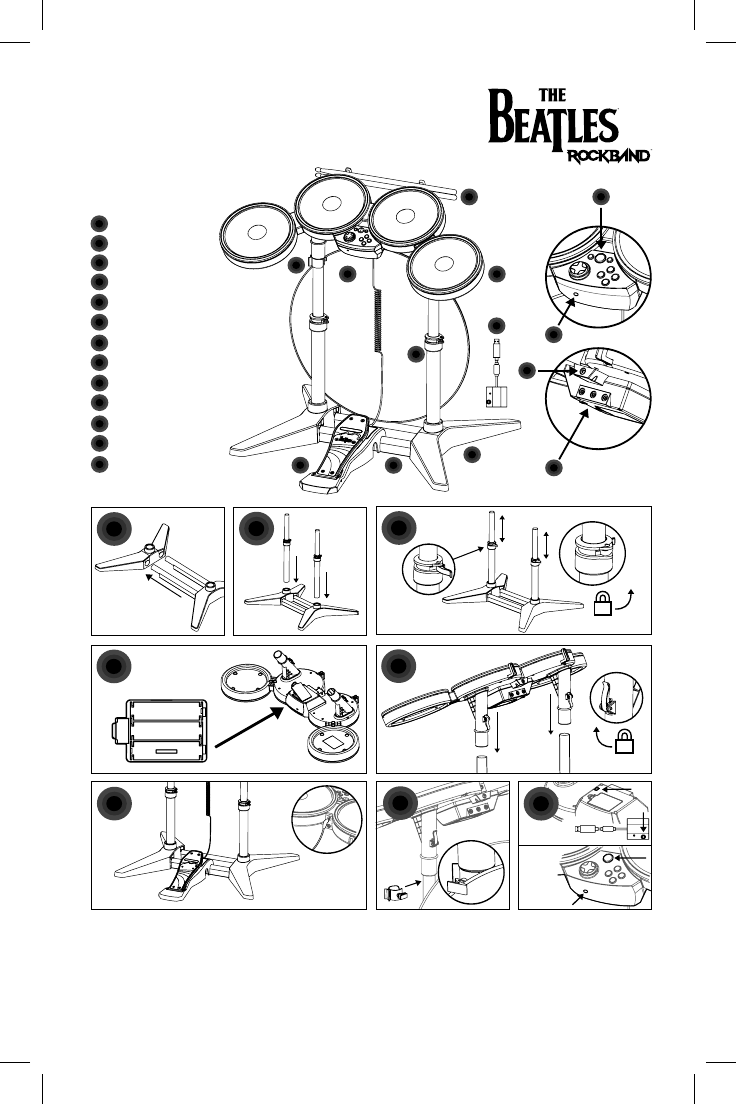 THE BEATLES ROCKBAND