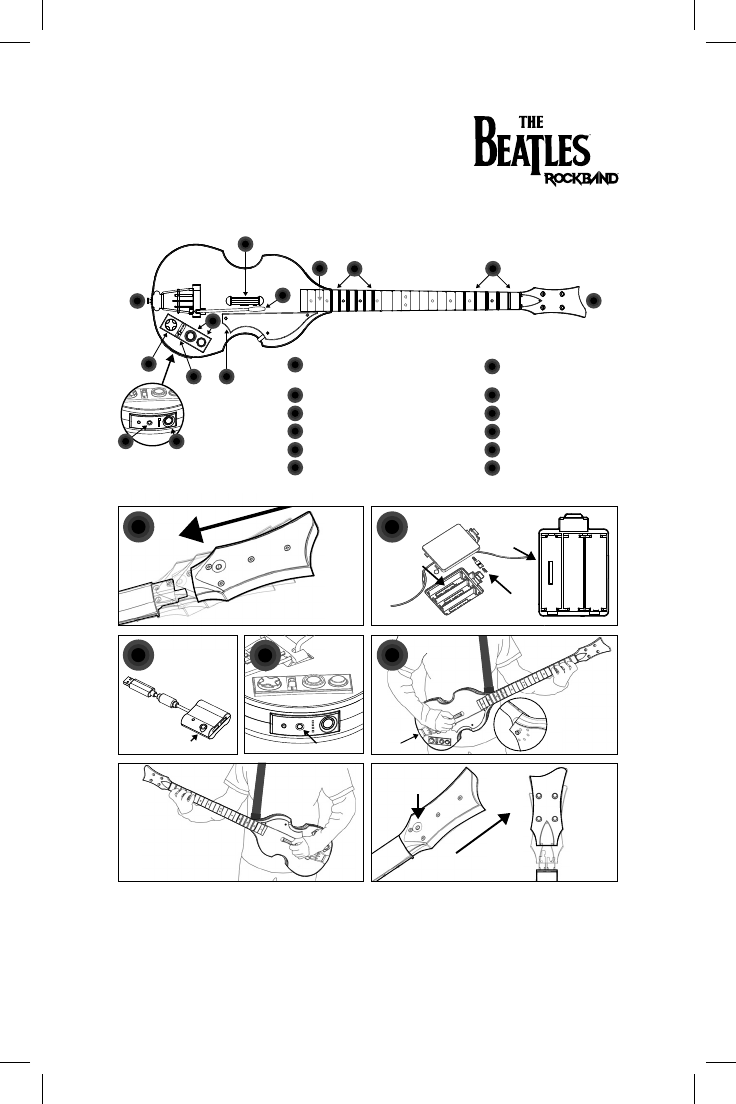 THE BEATLES ROCKBAND