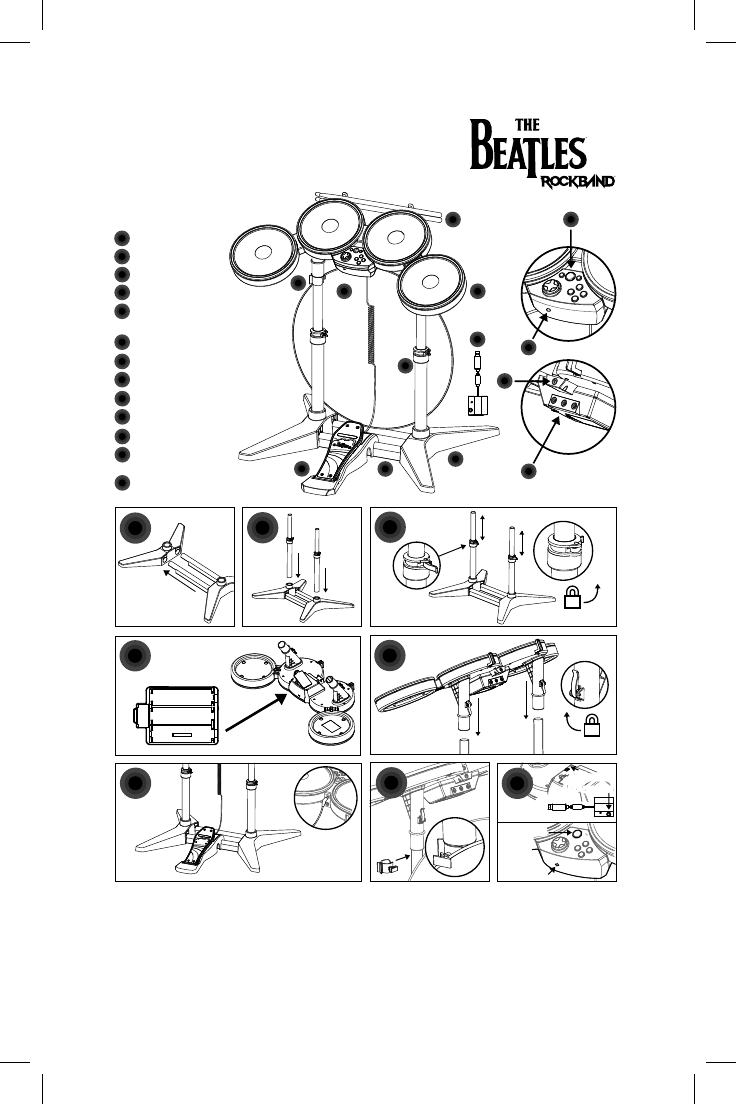 THE BEATLES ROCKBAND