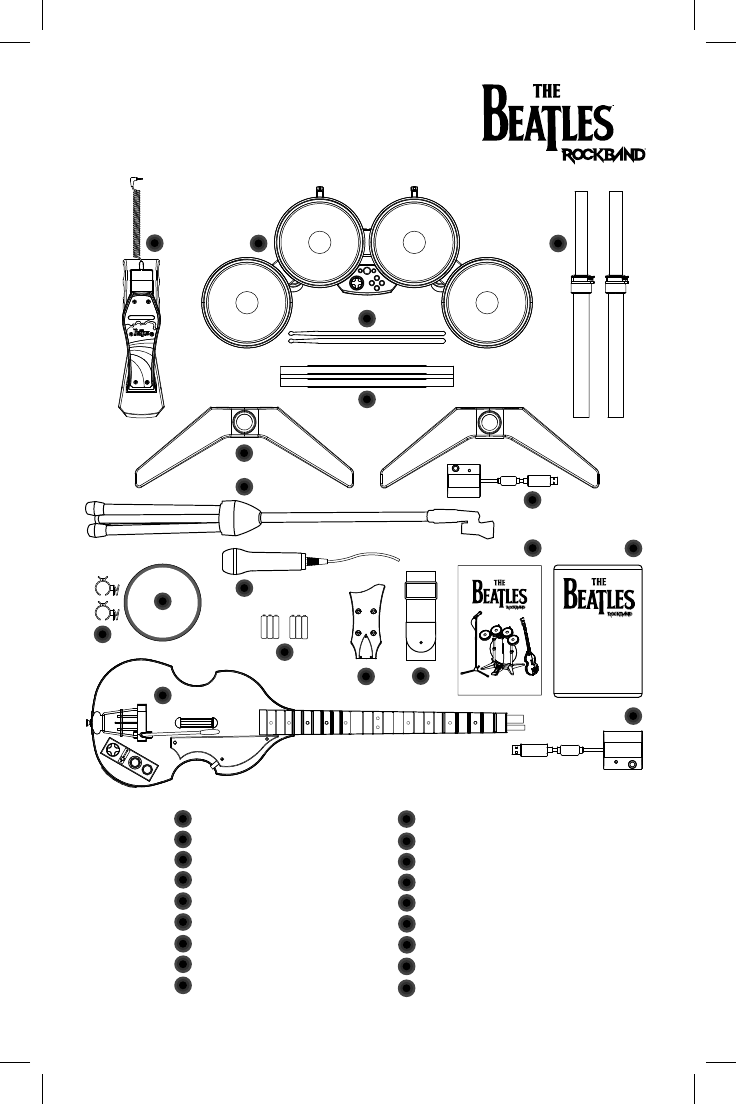 THE BEATLES ROCKBAND

THE BEATLES ROCKBAND

THE BEATLES ROCKBAND