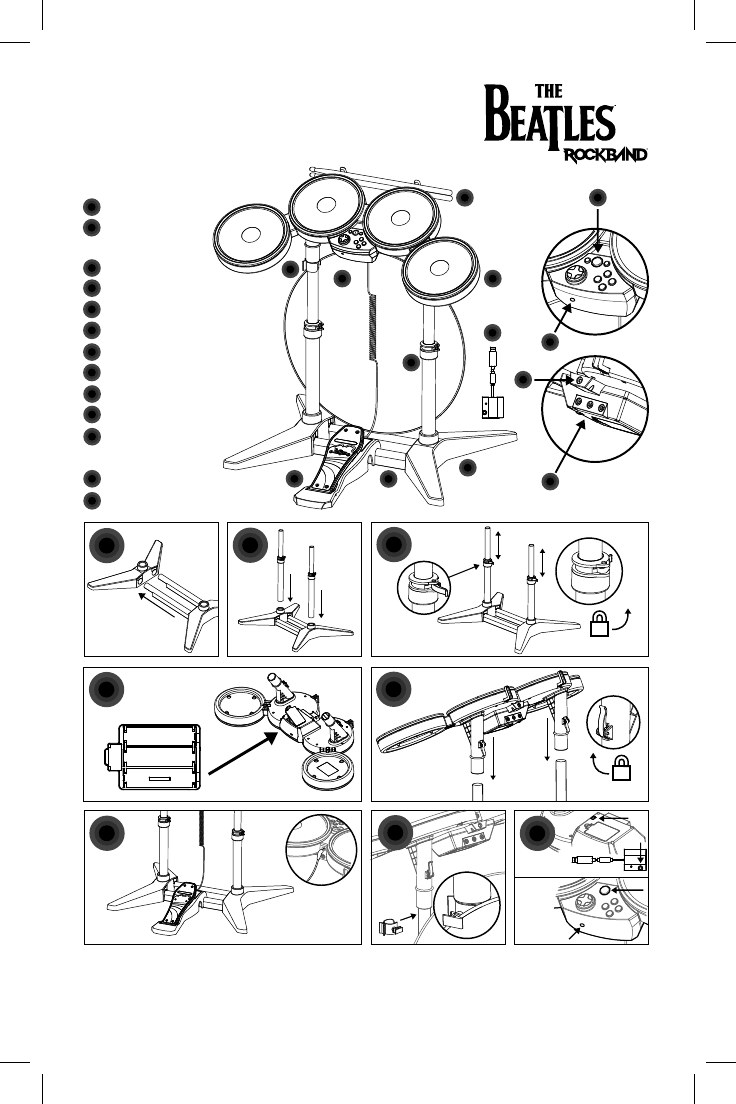 THE
BEATLES
ROCKBAND