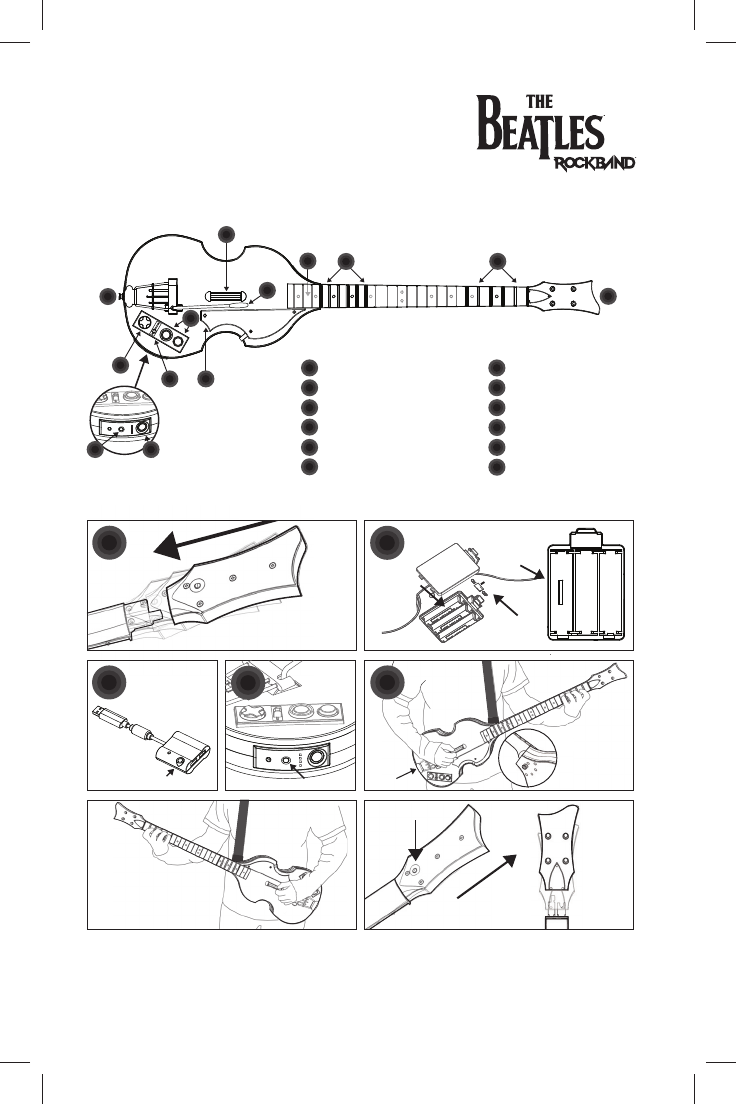 THE
BEATLES
ROCKBAND